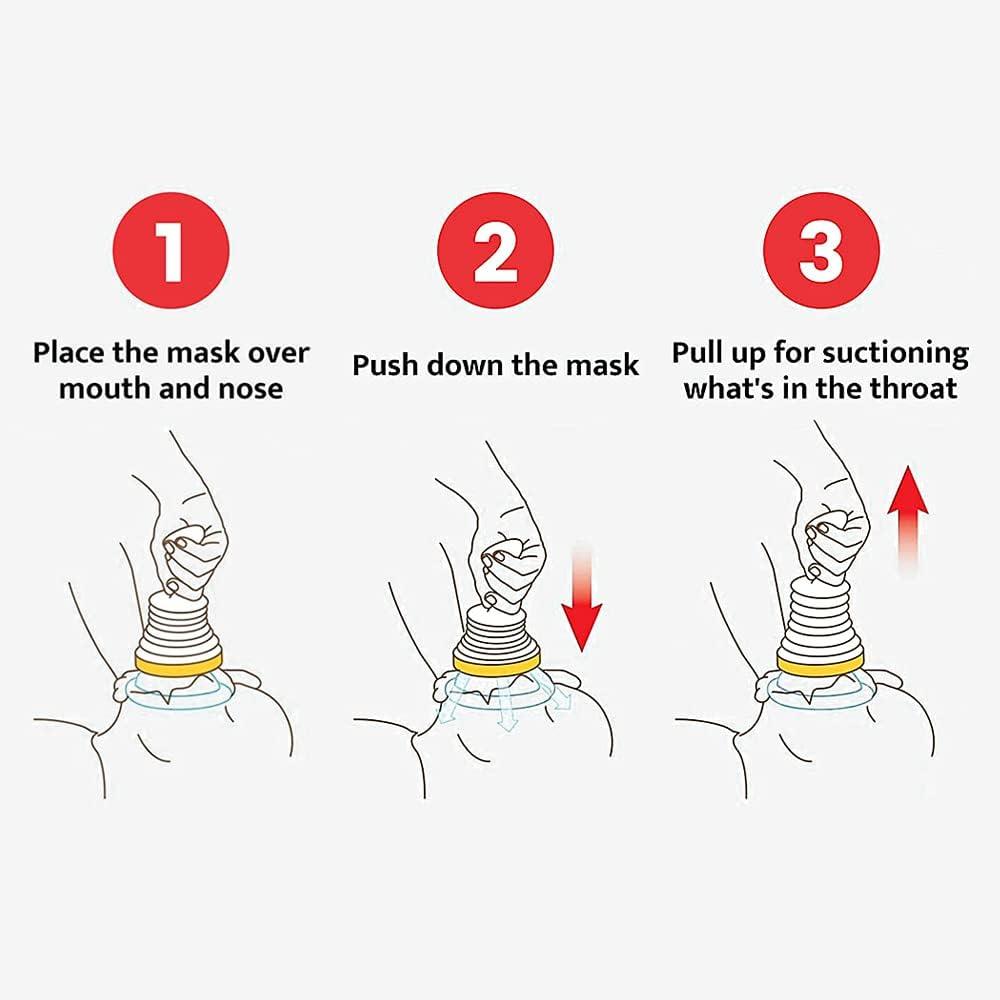 1

Place the mask over mouth and nose

2

Push down the mask

3

Pull up for suctioning what's in the throat