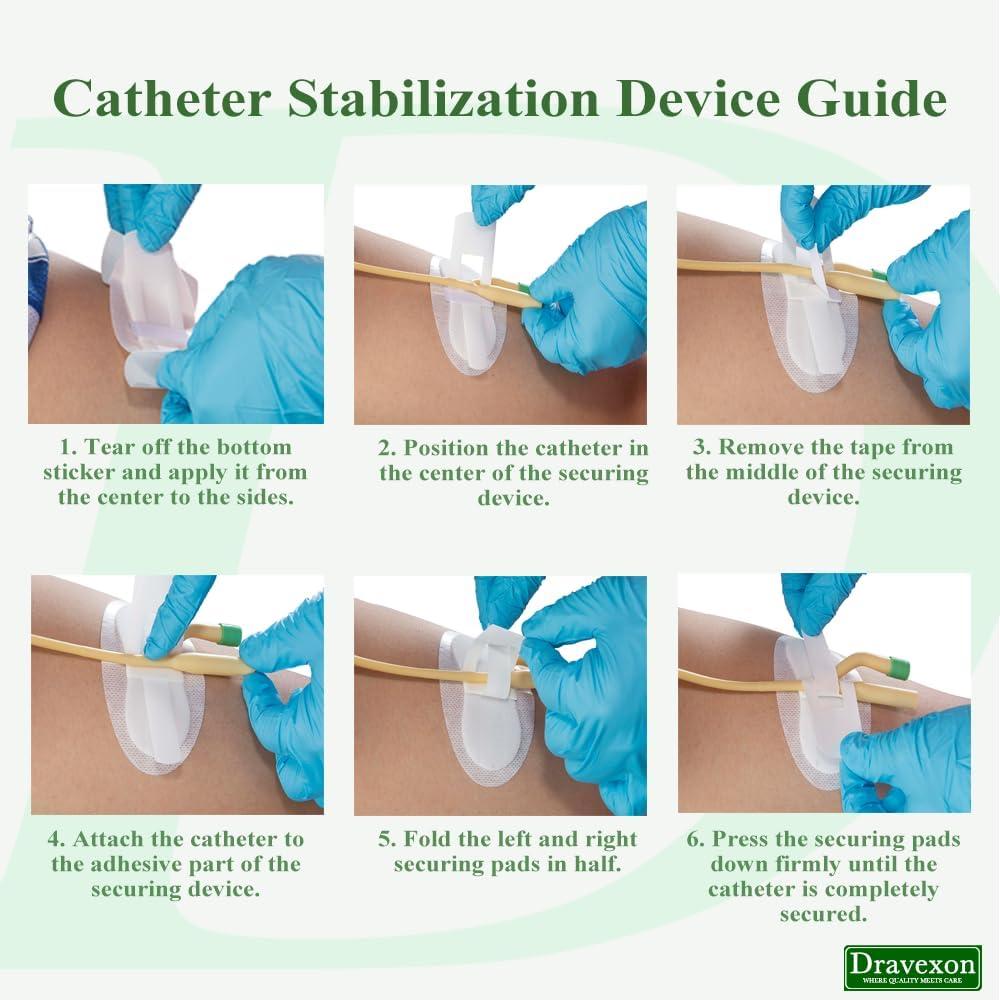 Catheter Stabilization Device Guide

1. Tear off the bottom sticker and apply it from the center to the sides.

2. Position the catheter in the center of the securing device.

3. Remove the tape from the middle of the securing device.

4. Attach the catheter to the adhesive part of the securing device.

5. Fold the left and right securing pads in half.

6. Press the securing pads down firmly until the catheter is completely secured.

Dravexon
WHERE QUALITY MEETS CARE