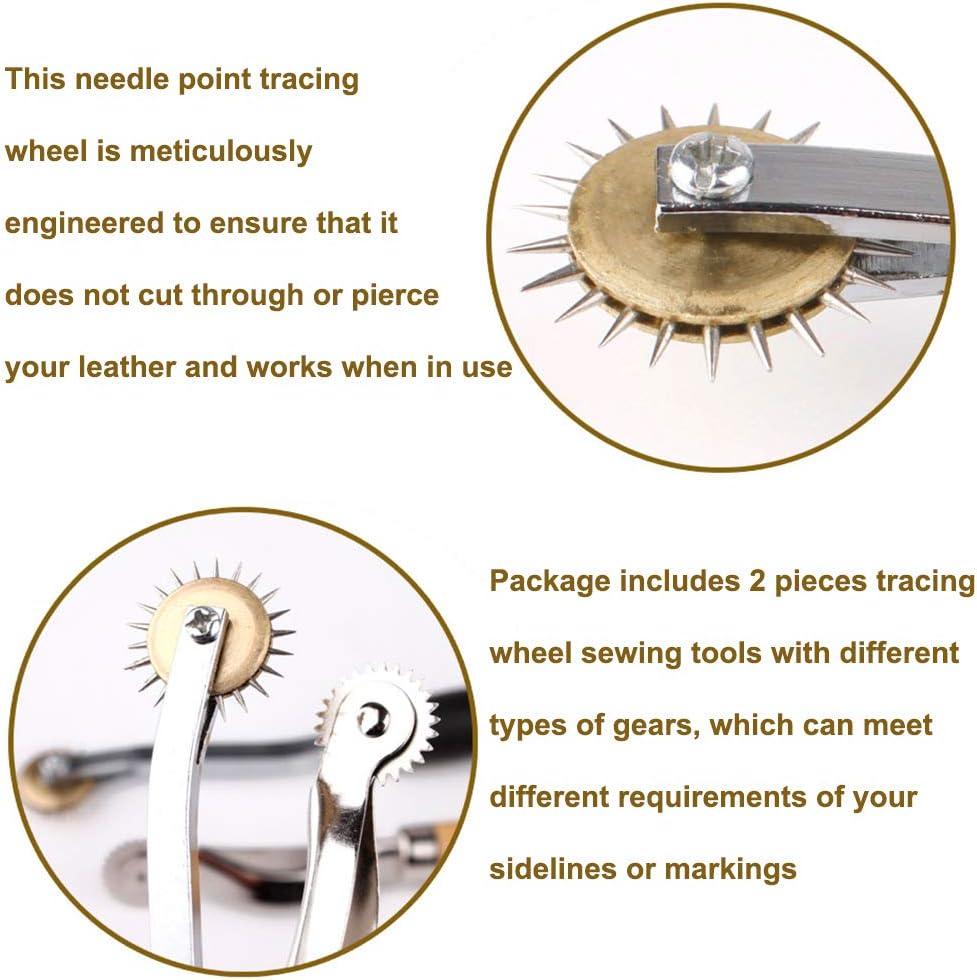 This needle point tracing wheel is meticulously engineered to ensure that it does not cut through or pierce your leather and works when in use

Package includes 2 pieces tracing wheel sewing tools with different types of gears, which can meet different requirements of your sidelines or markings