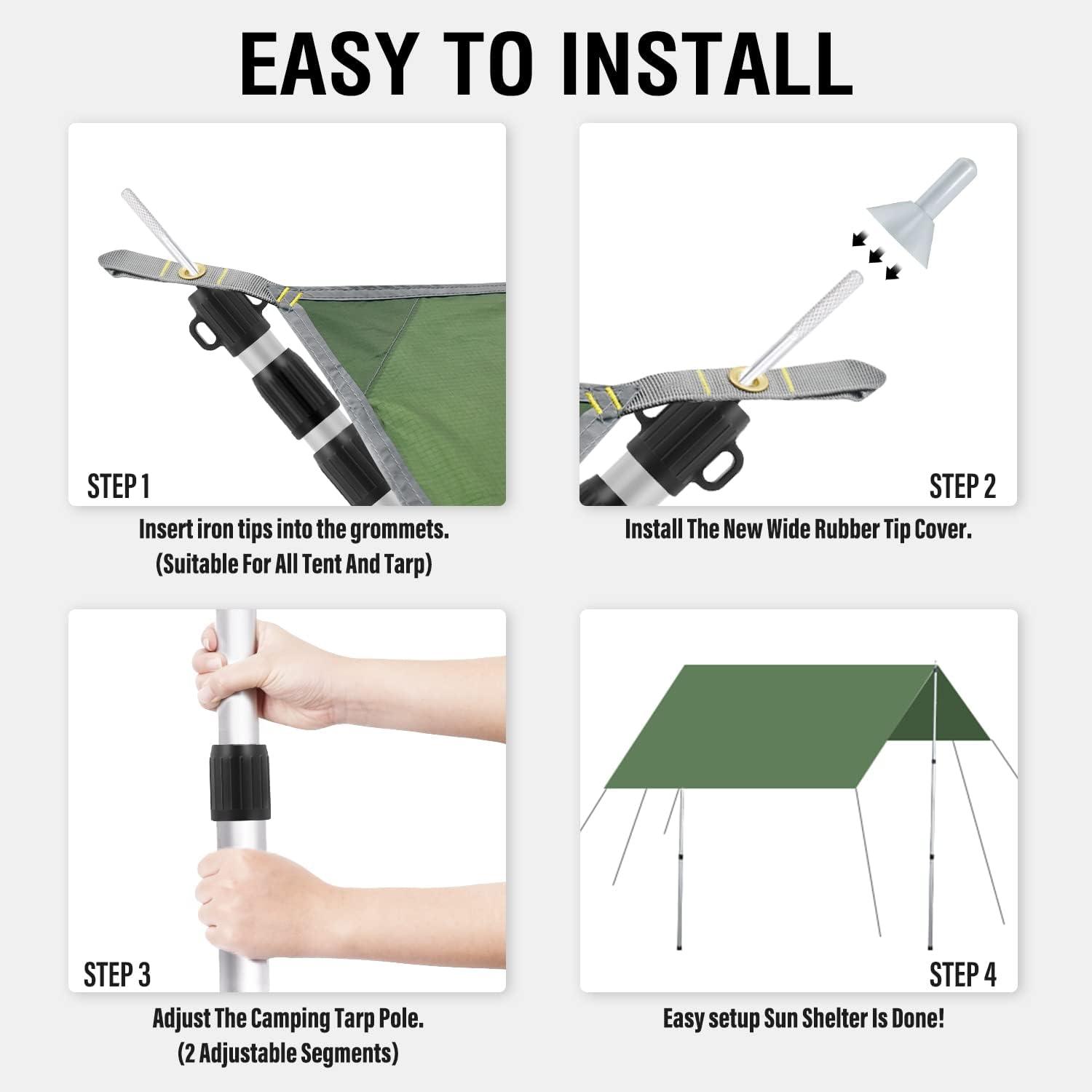 EASY TO INSTALL

STEP 1

Insert iron tips into the grommets. (Suitable For All Tent And Tarp)

STEP 2

Install The New Wide Rubber Tip Cover.

STEP 3

Adjust The Camping Tarp Pole. (2 Adjustable Segments)

STEP 4

Easy setup Sun Shelter Is Done!