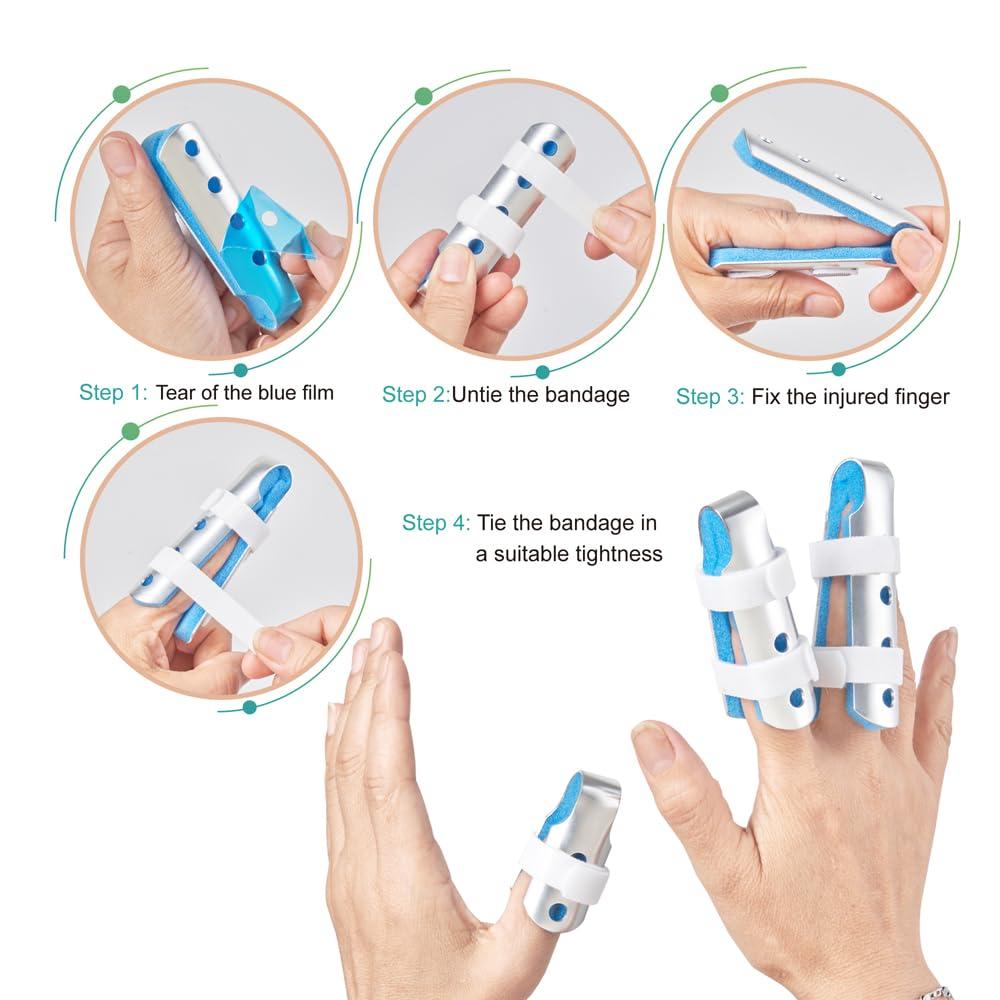 Step 1: Tear of the blue film

Step 2:Untie the bandage

Step 3: Fix the injured finger

Step 4: Tie the bandage in a suitable tightness