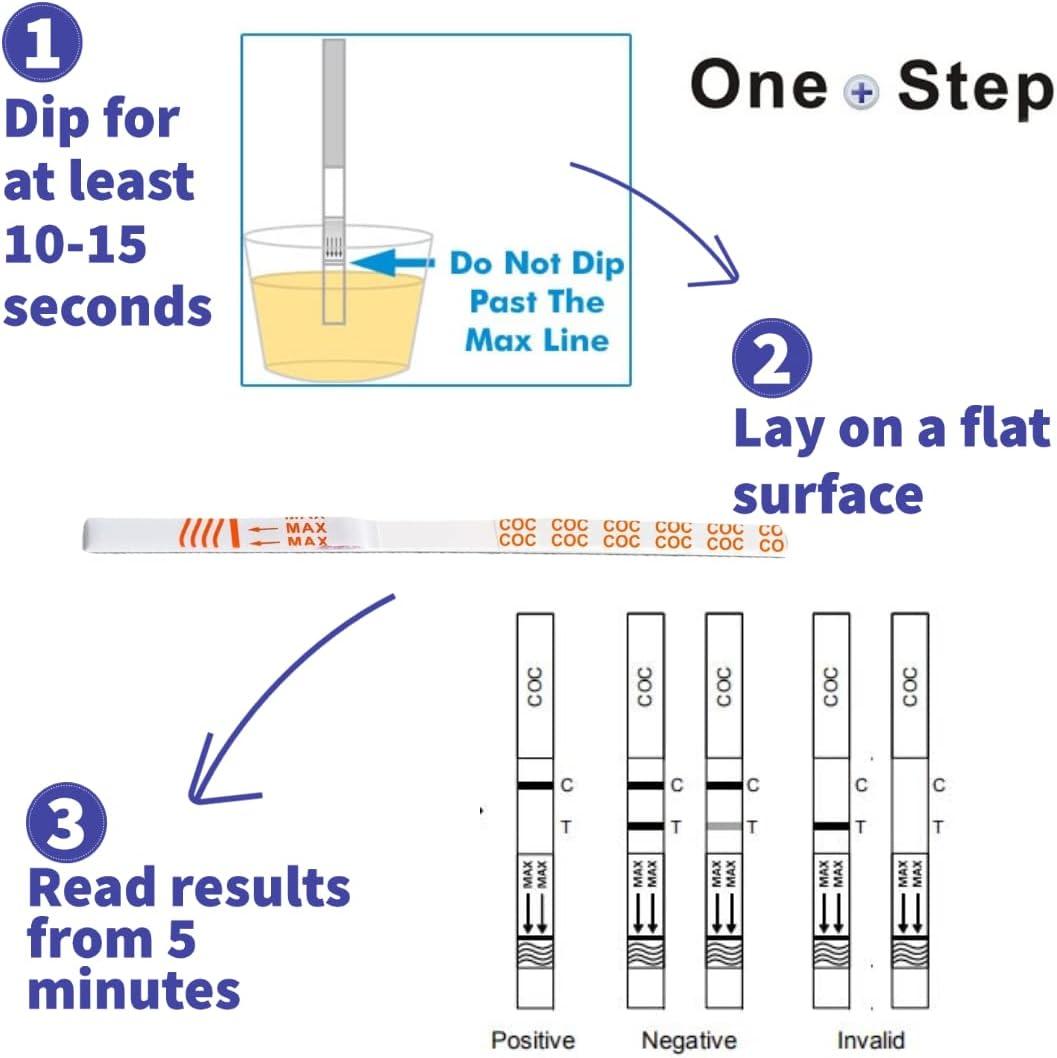 1
Dip for at least 10-15 seconds

Do Not Dip Past The Max Line

One + Step

2
Lay on a flat surface

MAX
MAX

COC COC COC COC COC CO
COC COC COC COC COC CO

3
Read results from 5 minutes

COC
C
T
MAX
MAX

COC
C
T
MAX
MAX

COC
C
T
MAX
MAX

COC
C
T
MAX
MAX

COC
C
T
MAX
MAX

Positive Negative Invalid