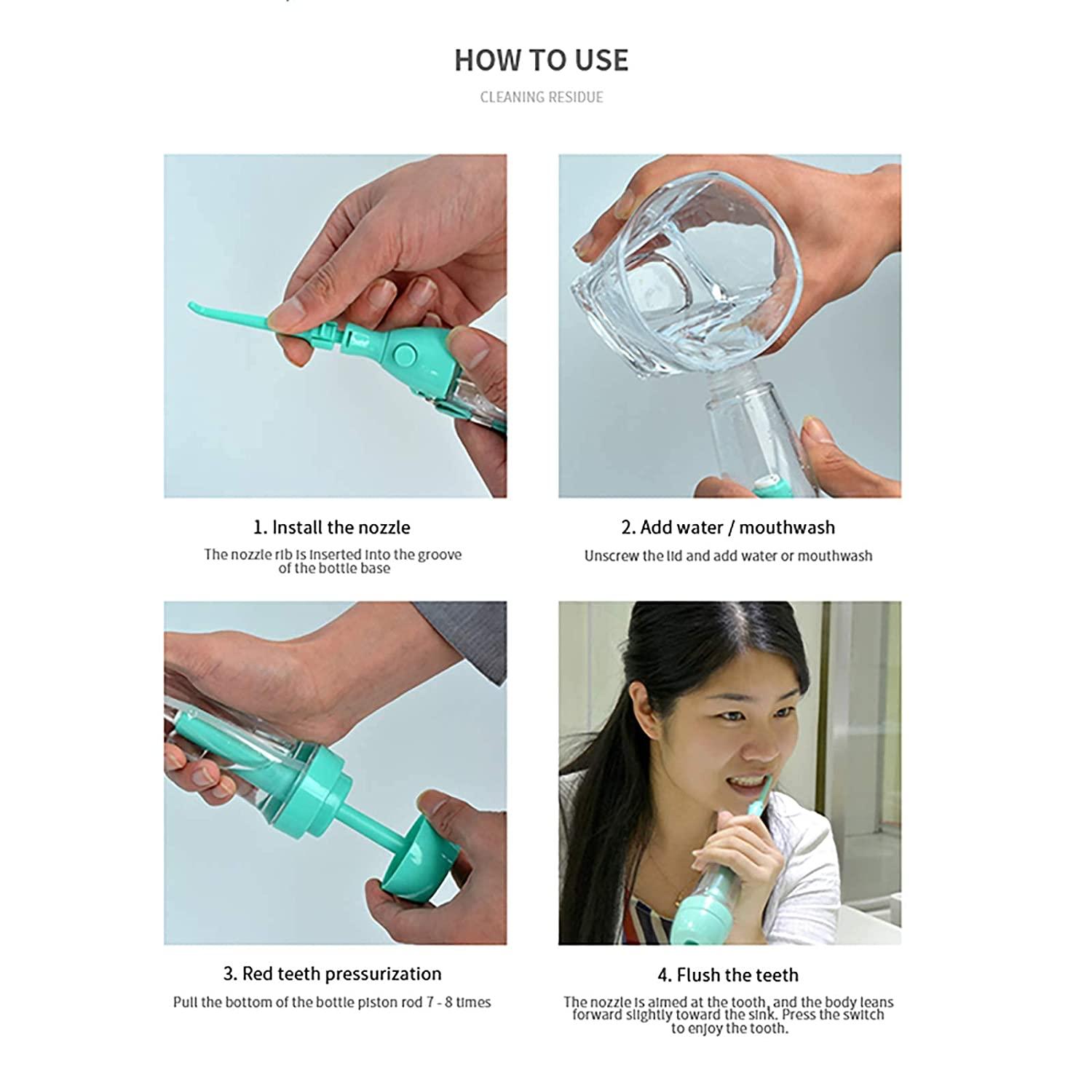 HOW TO USE

CLEANING RESIDUE

1. Install the nozzle

The nozzle rib is inserted into the groove of the bottle base

2. Add water / mouthwash

Unscrew the lid and add water or mouthwash

3. Red teeth pressurization

Pull the bottom of the bottle piston rod 7 - 8 times

4. Flush the teeth

The nozzle is aimed at the tooth, and the body leans forward slightly toward the sink. Press the switch to enjoy the tooth.