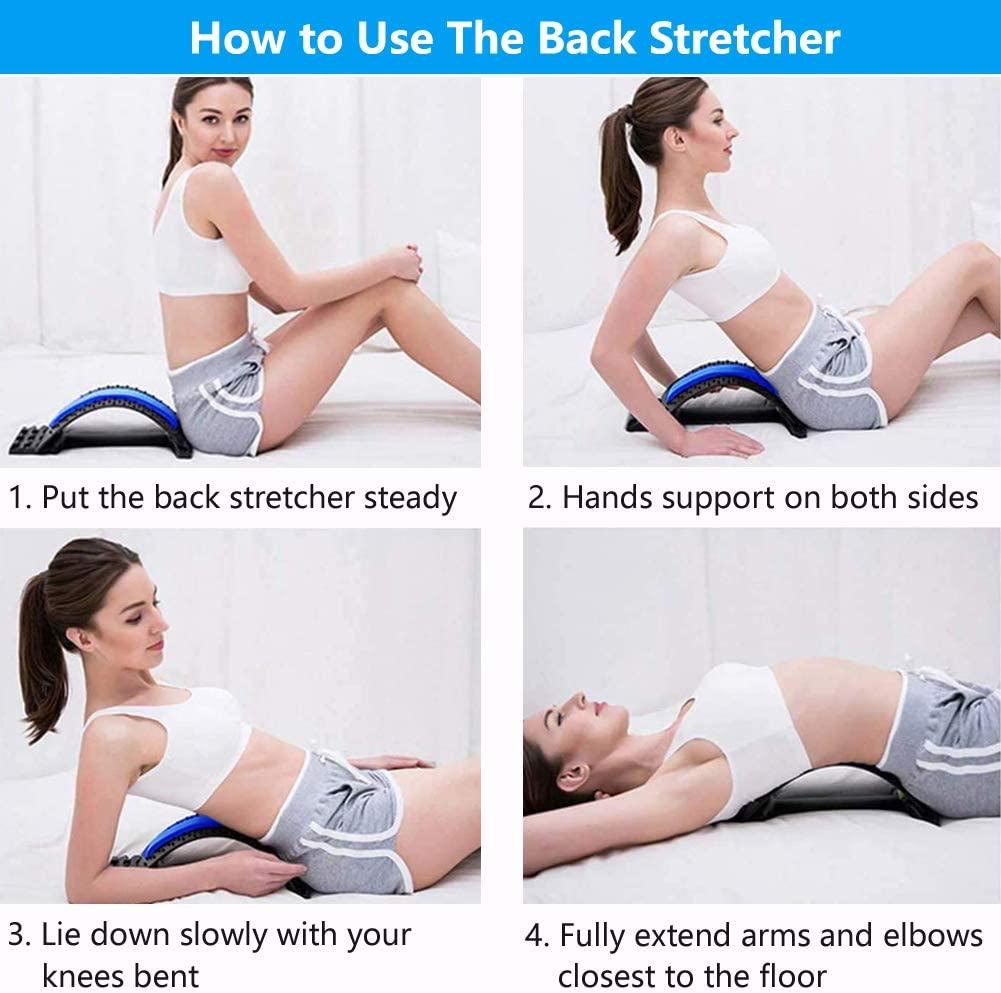 How to Use The Back Stretcher

1. Put the back stretcher steady

2. Hands support on both sides

3. Lie down slowly with your knees bent

4. Fully extend arms and elbows closest to the floor