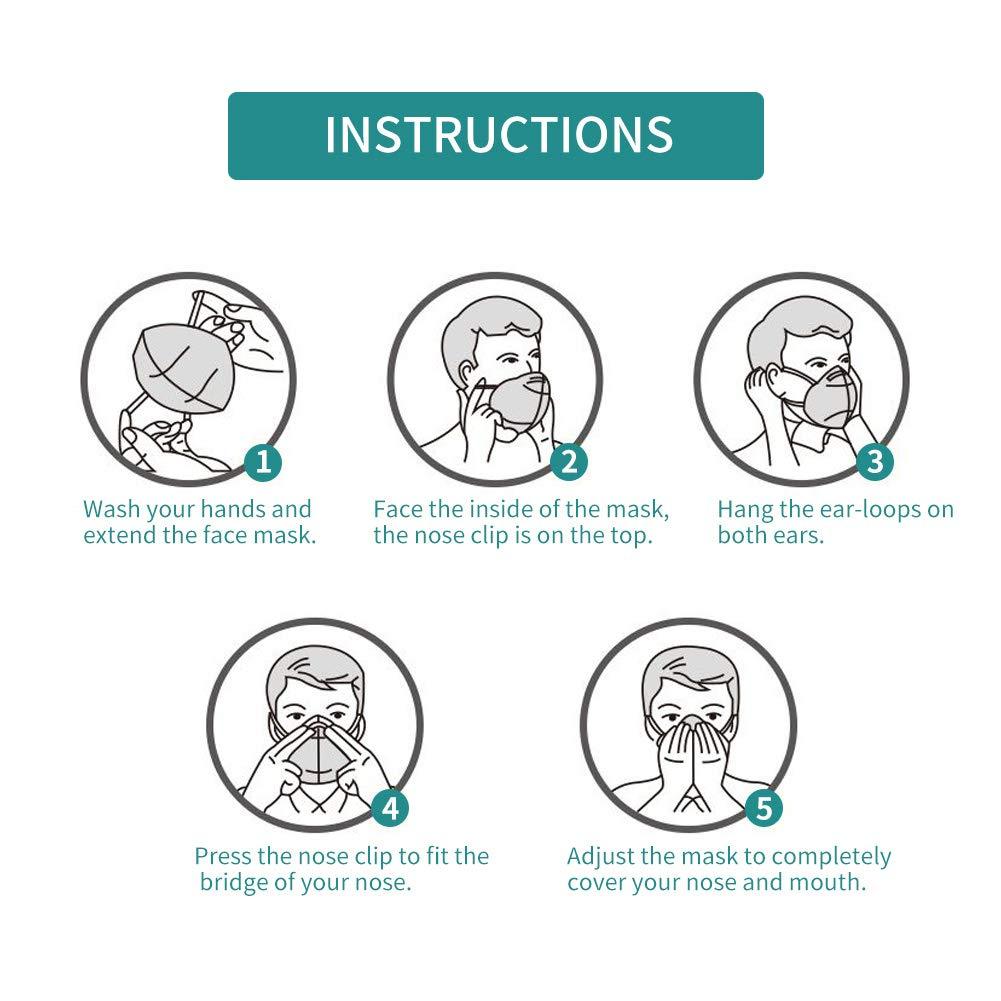 INSTRUCTIONS

1
Wash your hands and extend the face mask.

2
Face the inside of the mask, the nose clip is on the top.

3
Hang the ear-loops on both ears.

4
Press the nose clip to fit the bridge of your nose.

5
Adjust the mask to completely cover your nose and mouth.