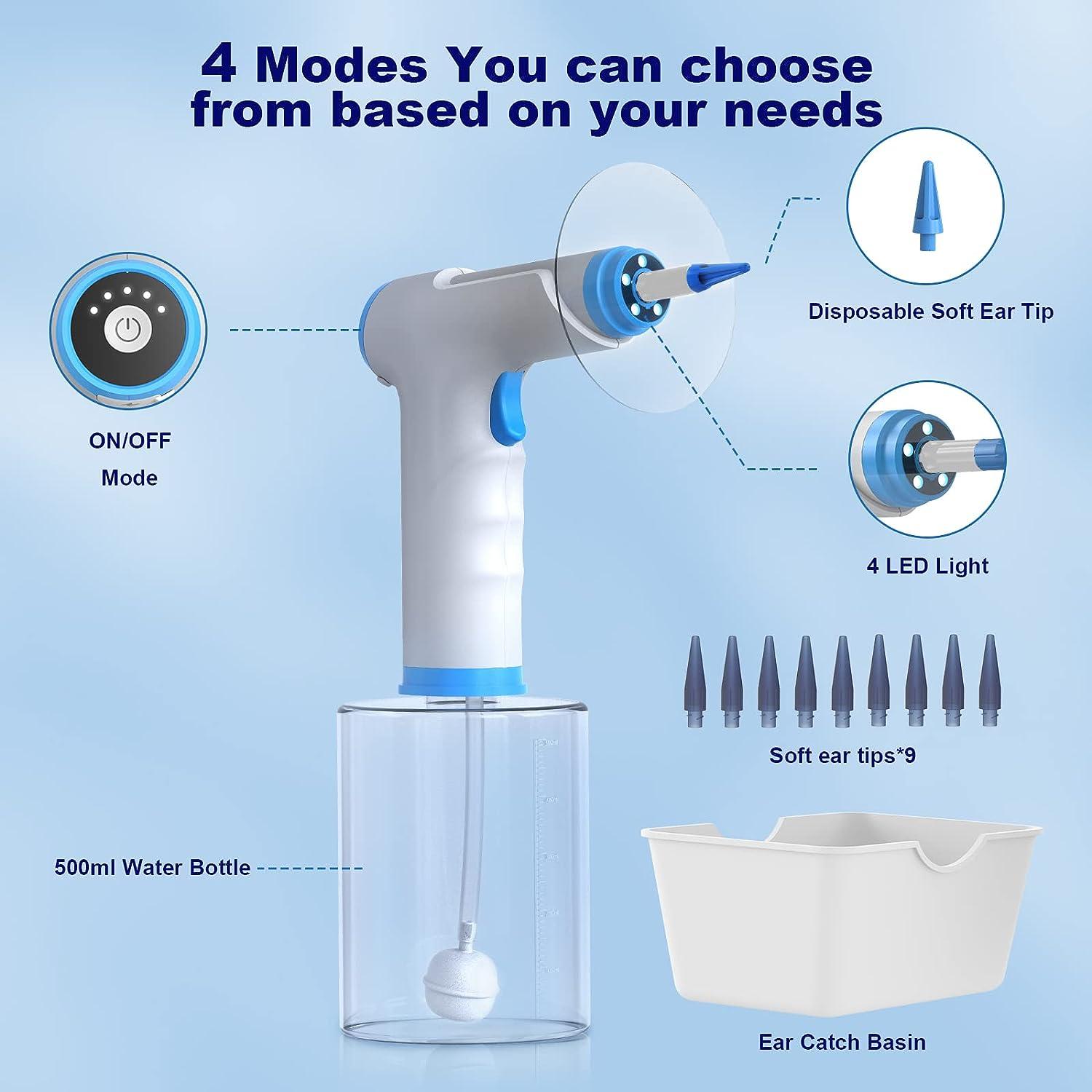 4 Modes You can choose from based on your needs

ON/OFF
Mode

Disposable Soft Ear Tip

4 LED Light

Soft ear tips*9

500ml Water Bottle

Ear Catch Basin