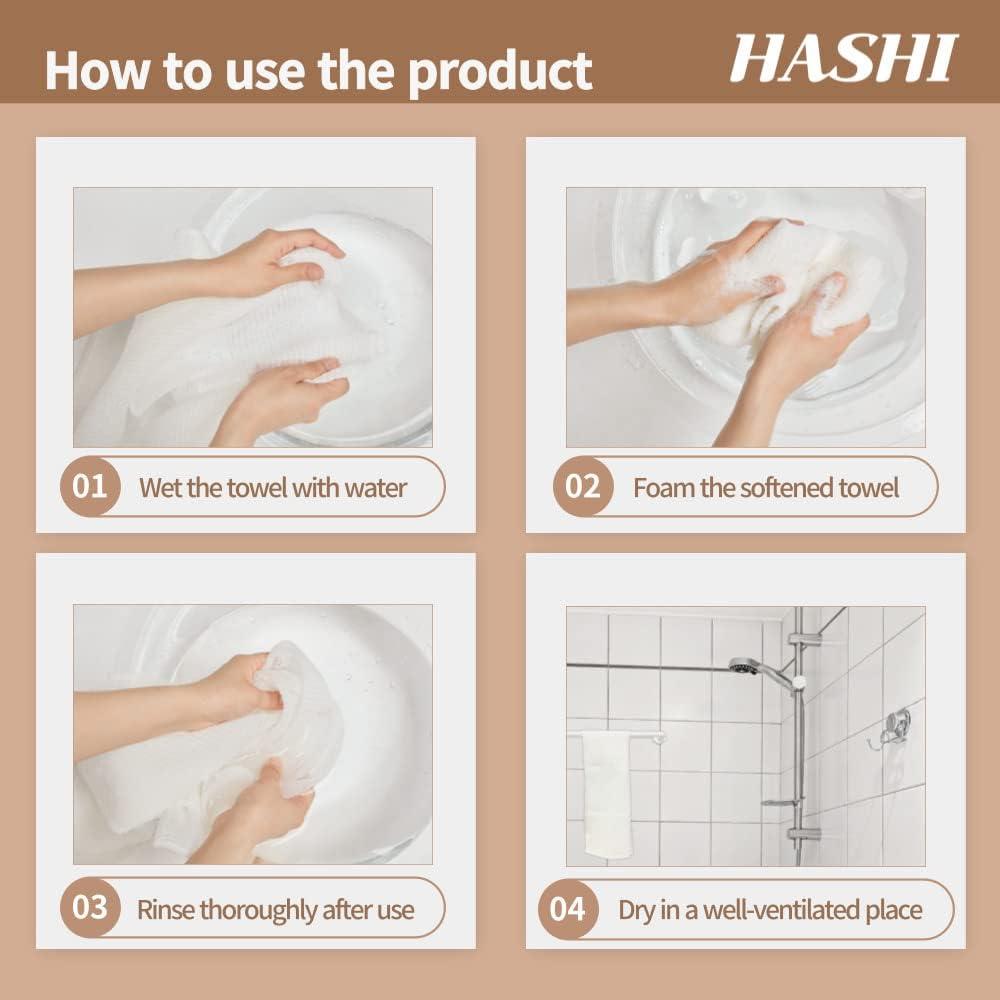 How to use the product

HASHI

01 Wet the towel with water

02 Foam the softened towel

03 Rinse thoroughly after use

04 Dry in a well-ventilated place