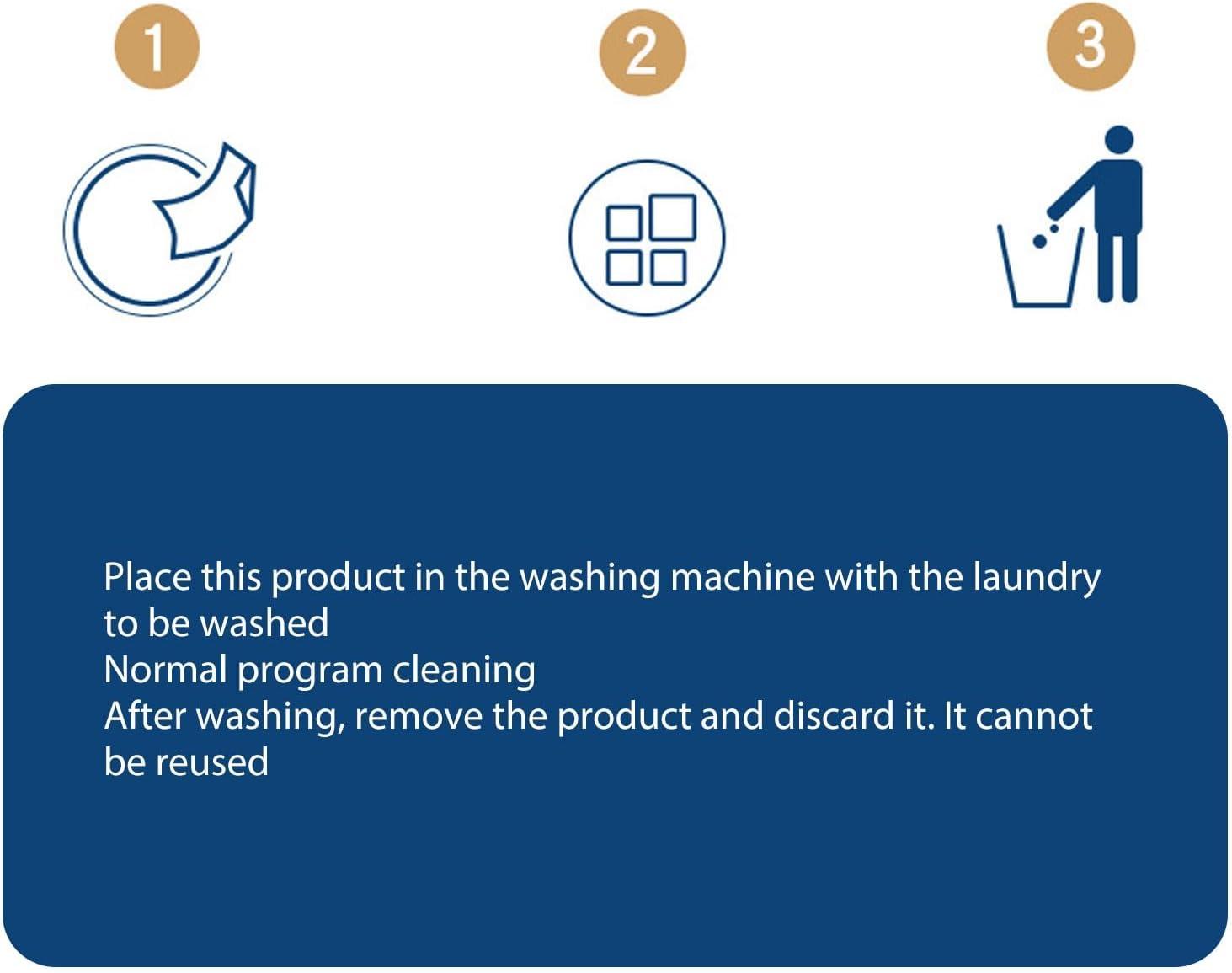 1

2

3

Place this product in the washing machine with the laundry to be washed
Normal program cleaning
After washing, remove the product and discard it. It cannot be reused