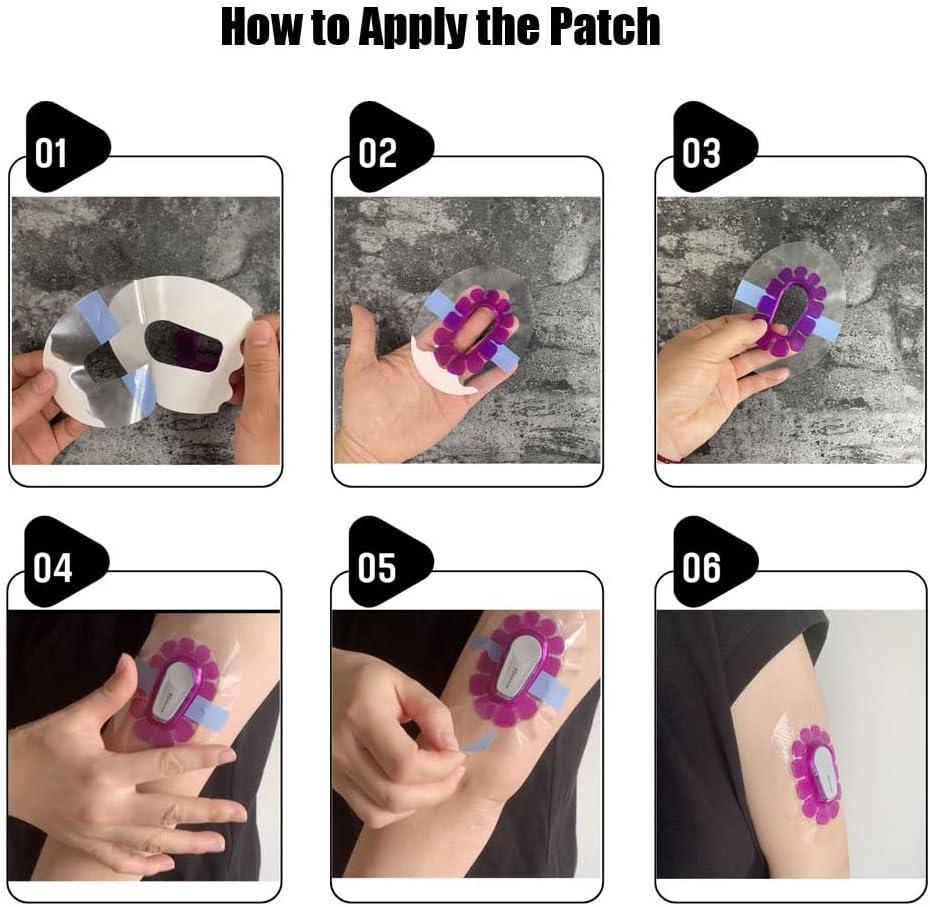 How to Apply the Patch

01

02

03

04

05

06