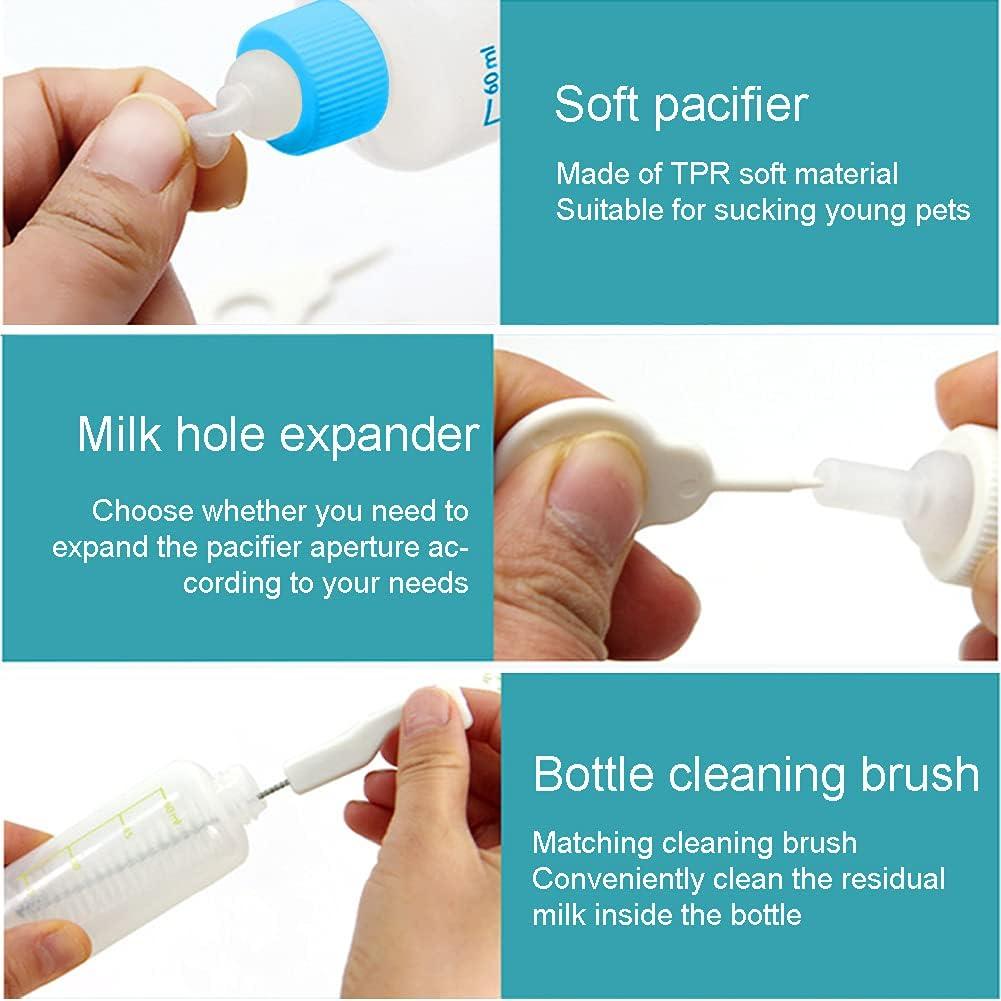 60 ml

Soft pacifier

Made of TPR soft material
Suitable for sucking young pets

Milk hole expander

Choose whether you need to expand the pacifier aperture according to your needs

Bottle cleaning brush

Matching cleaning brush
Conveniently clean the residual milk inside the bottle