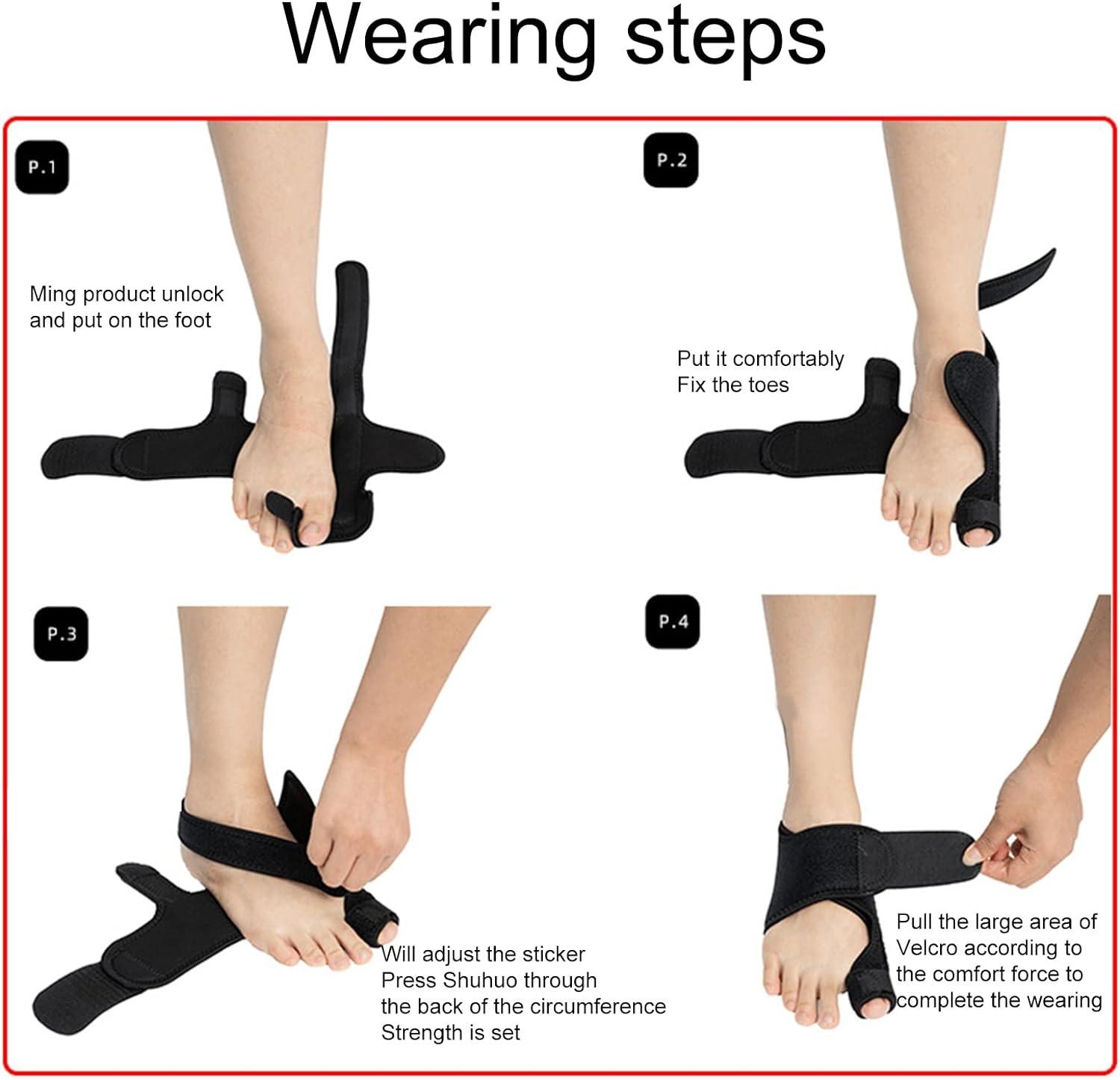 Wearing steps

P.1

Ming product unlock and put on the foot

P.2

Put it comfortably Fix the toes

P.3

Will adjust the sticker Press Shuhuo through the back of the circumference Strength is set

P.4

Pull the large area of Velcro according to the comfort force to complete the wearing