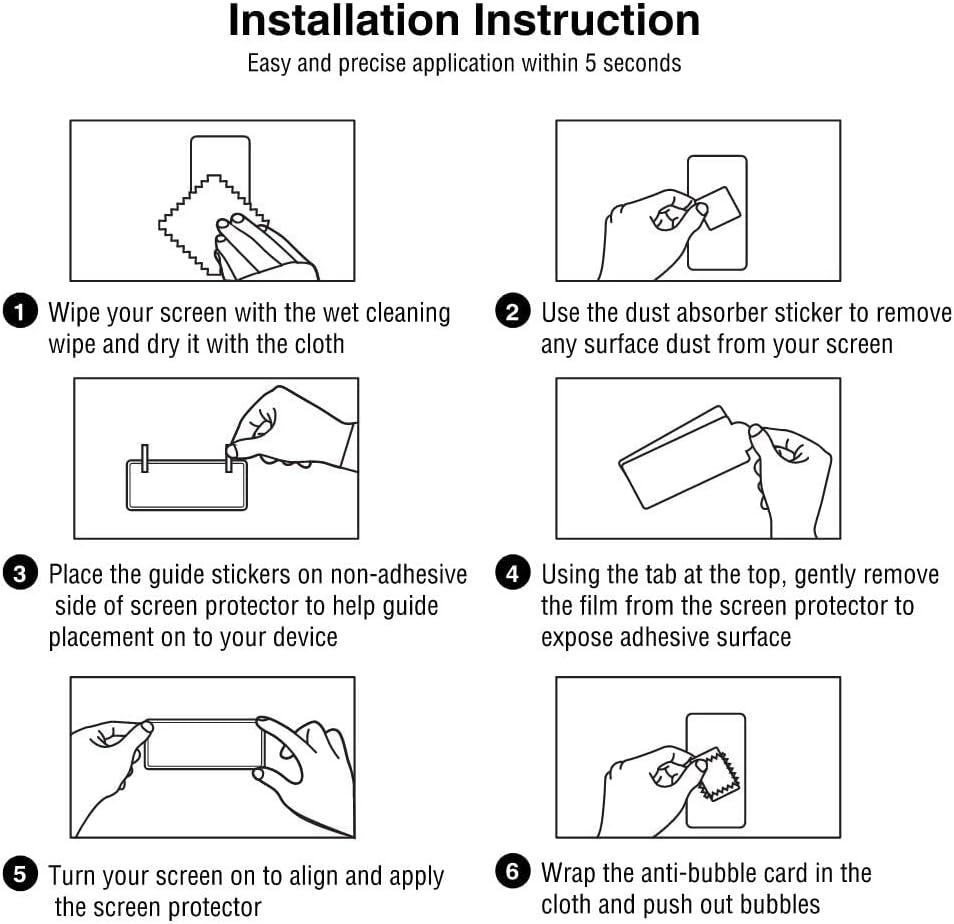 Installation Instruction
Easy and precise application within 5 seconds

1 Wipe your screen with the wet cleaning wipe and dry it with the cloth

2 Use the dust absorber sticker to remove any surface dust from your screen

3 Place the guide stickers on non-adhesive side of screen protector to help guide placement on to your device

4 Using the tab at the top, gently remove the film from the screen protector to expose adhesive surface

5 Turn your screen on to align and apply the screen protector

6 Wrap the anti-bubble card in the cloth and push out bubbles