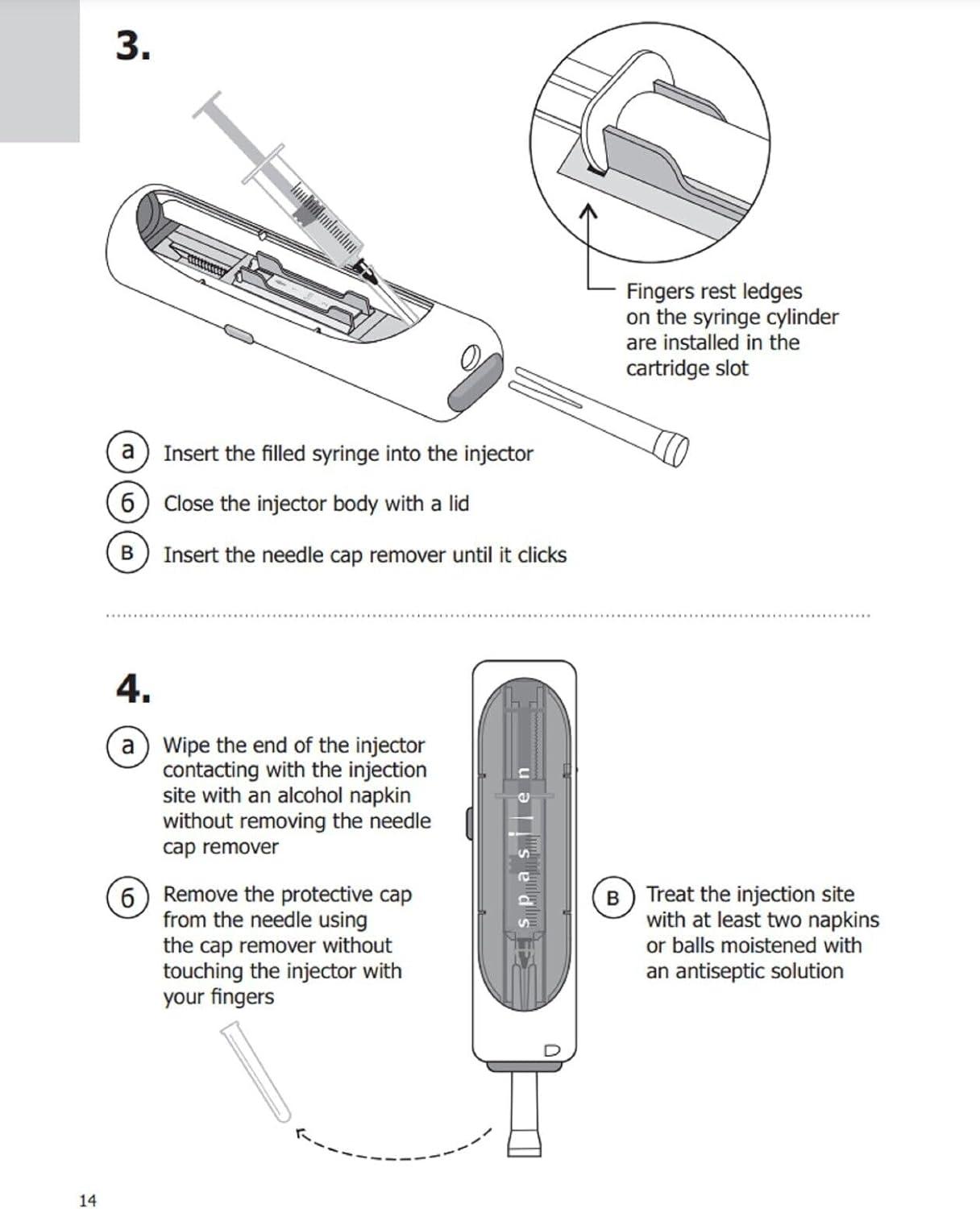 3.

Fingers rest ledges on the syringe cylinder are installed in the cartridge slot

а Insert the filled syringe into the injector

б Close the injector body with a lid

в Insert the needle cap remover until it clicks

4.

а Wipe the end of the injector contacting with the injection site with an alcohol napkin without removing the needle cap remover

б Remove the protective cap from the needle using the cap remover without touching the injector with your fingers

spasilen

в Treat the injection site with at least two napkins or balls moistened with an antiseptic solution

14