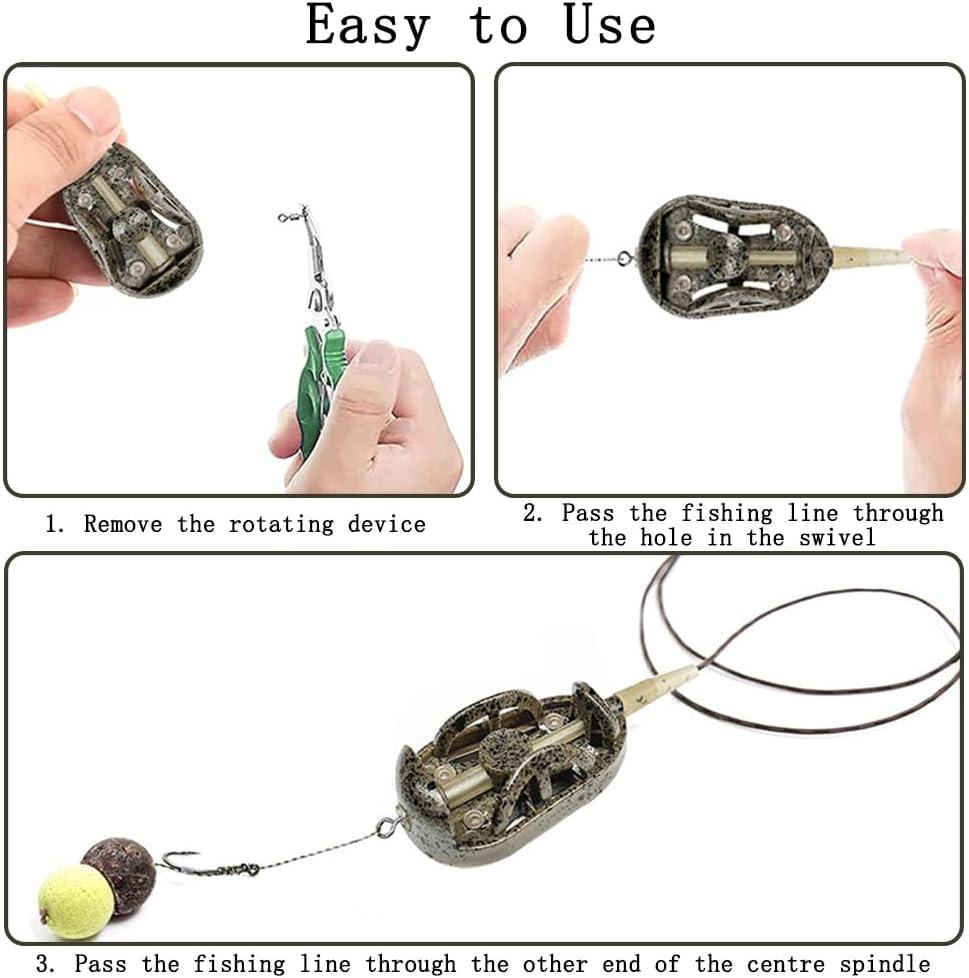 Easy to Use

1. Remove the rotating device

2. Pass the fishing line through the hole in the swivel

3. Pass the fishing line through the other end of the centre spindle