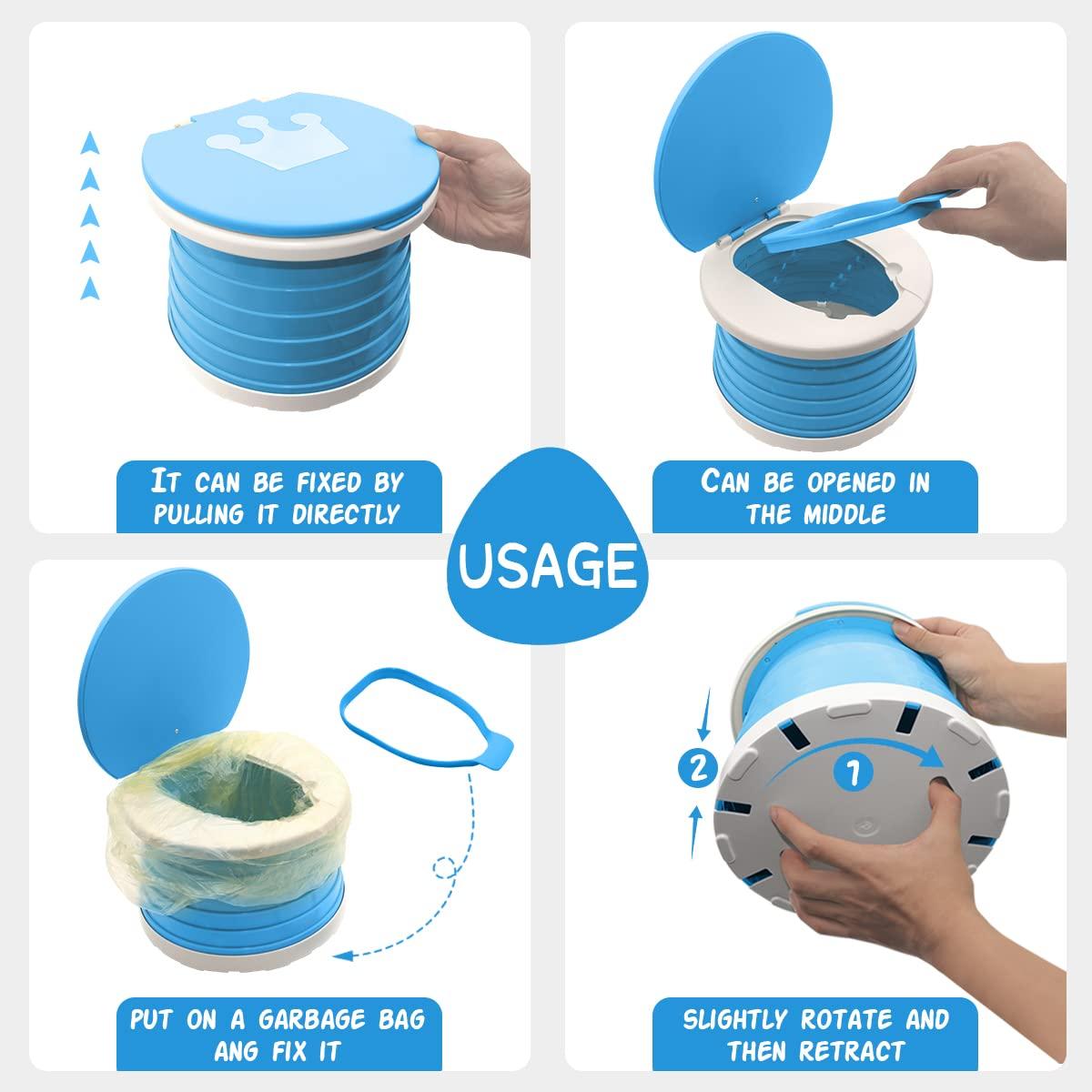 IT CAN BE FIXED BY PULLING IT DIRECTLY

CAN BE OPENED IN THE MIDDLE

USAGE

PUT ON A GARBAGE BAG ANG FIX IT

2

1

SLIGHTLY ROTATE AND THEN RETRACT