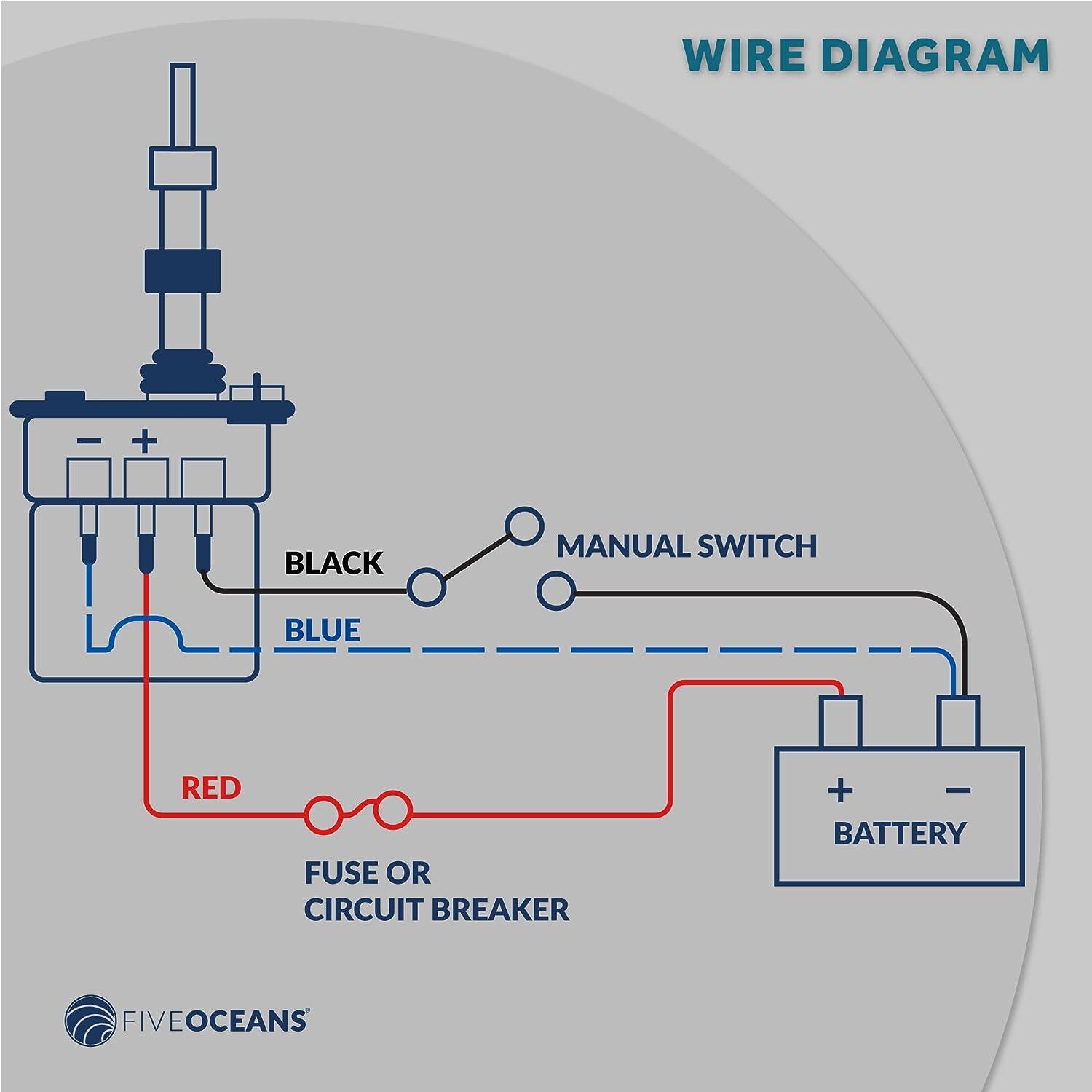 WIRE DIAGRAM

− +

BLACK

MANUAL SWITCH

BLUE

RED

FUSE OR
CIRCUIT BREAKER

+ −
BATTERY

FIVEOCEANS®