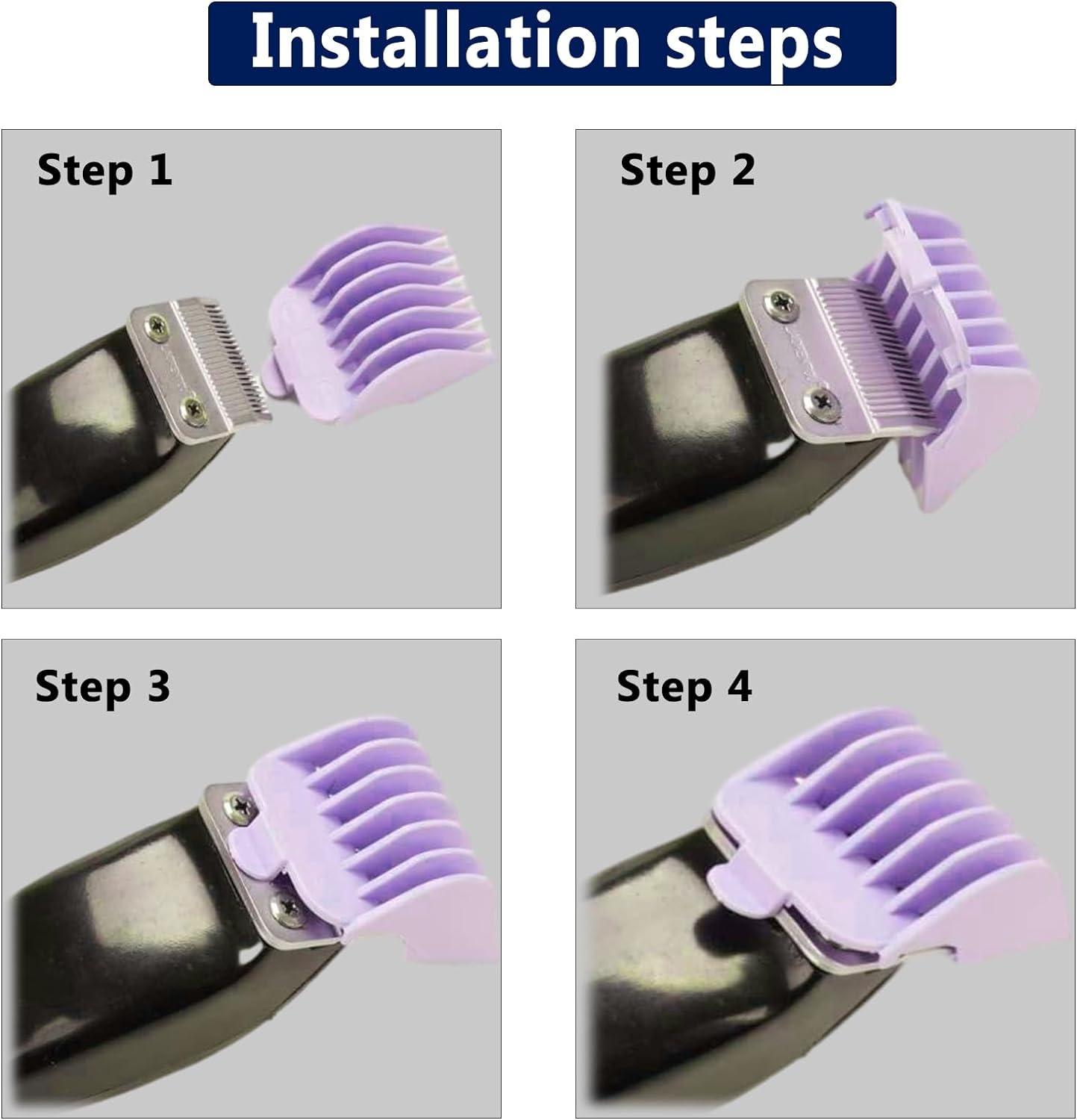 Installation steps

Step 1

Step 2

Step 3

Step 4