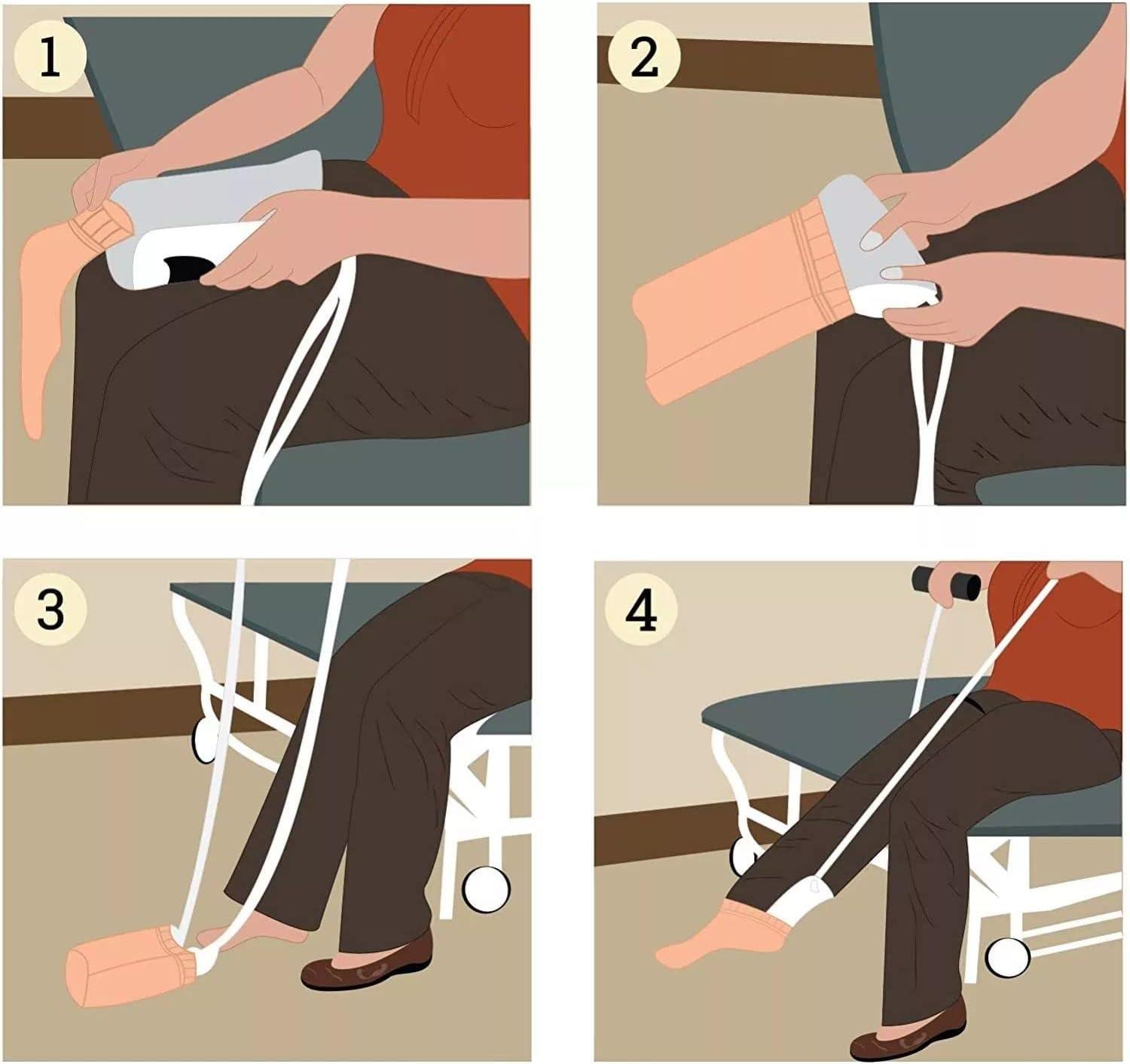 1

2

3

4