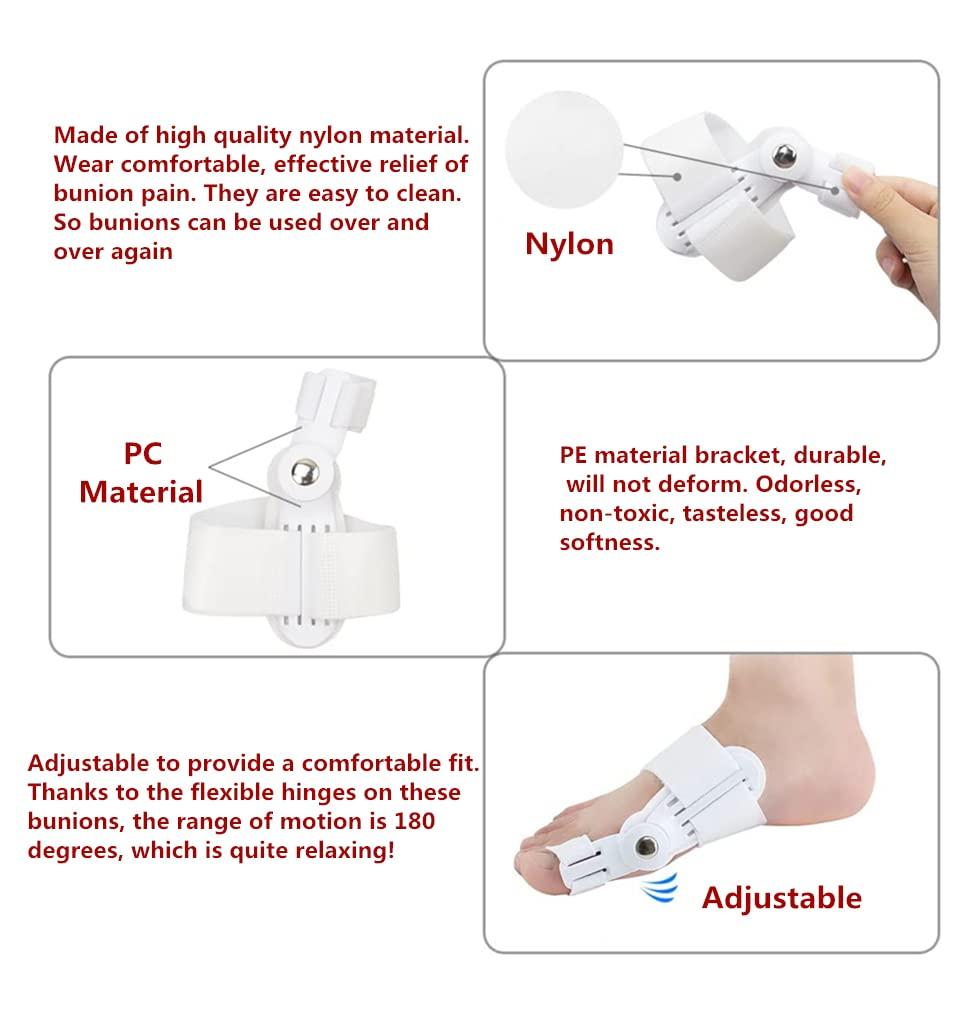 Made of high quality nylon material. Wear comfortable, effective relief of bunion pain. They are easy to clean. So bunions can be used over and over again

Nylon

PC Material

PE material bracket, durable, will not deform. Odorless, non-toxic, tasteless, good softness.

Adjustable to provide a comfortable fit. Thanks to the flexible hinges on these bunions, the range of motion is 180 degrees, which is quite relaxing!

Adjustable