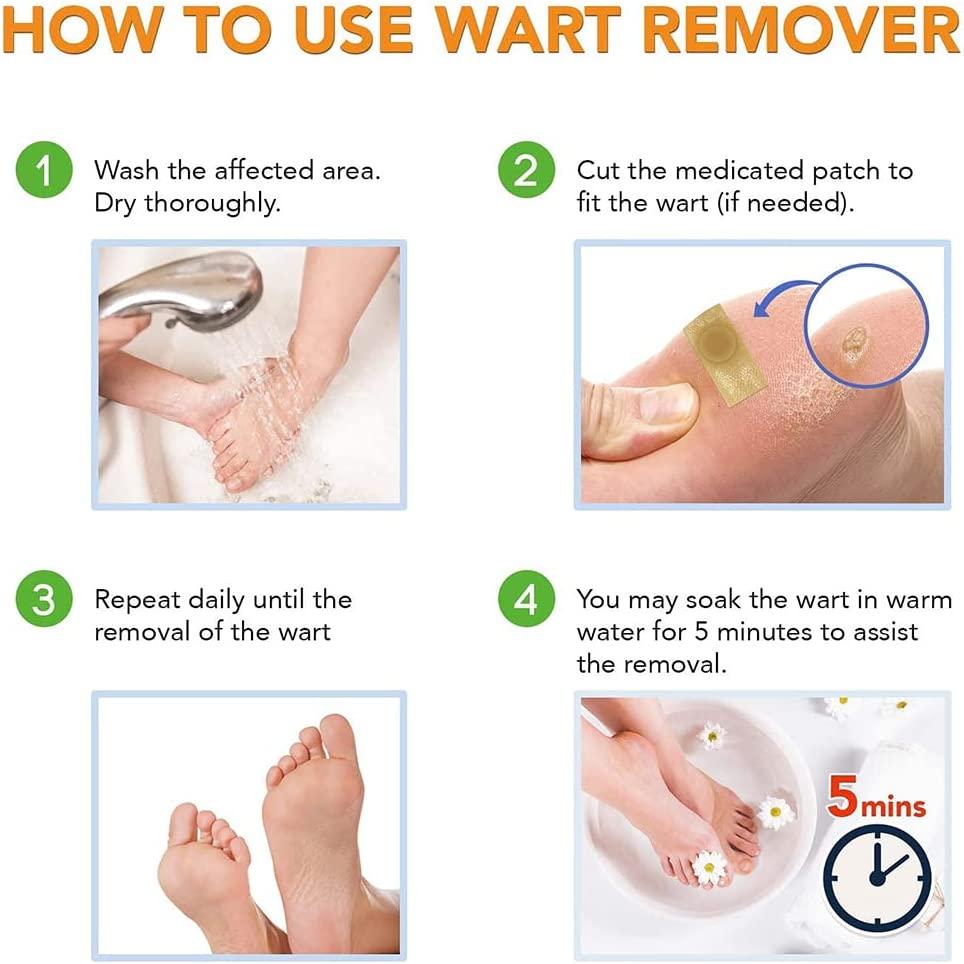 HOW TO USE WART REMOVER

1 Wash the affected area. Dry thoroughly.

2 Cut the medicated patch to fit the wart (if needed).

3 Repeat daily until the removal of the wart

4 You may soak the wart in warm water for 5 minutes to assist the removal.

5mins