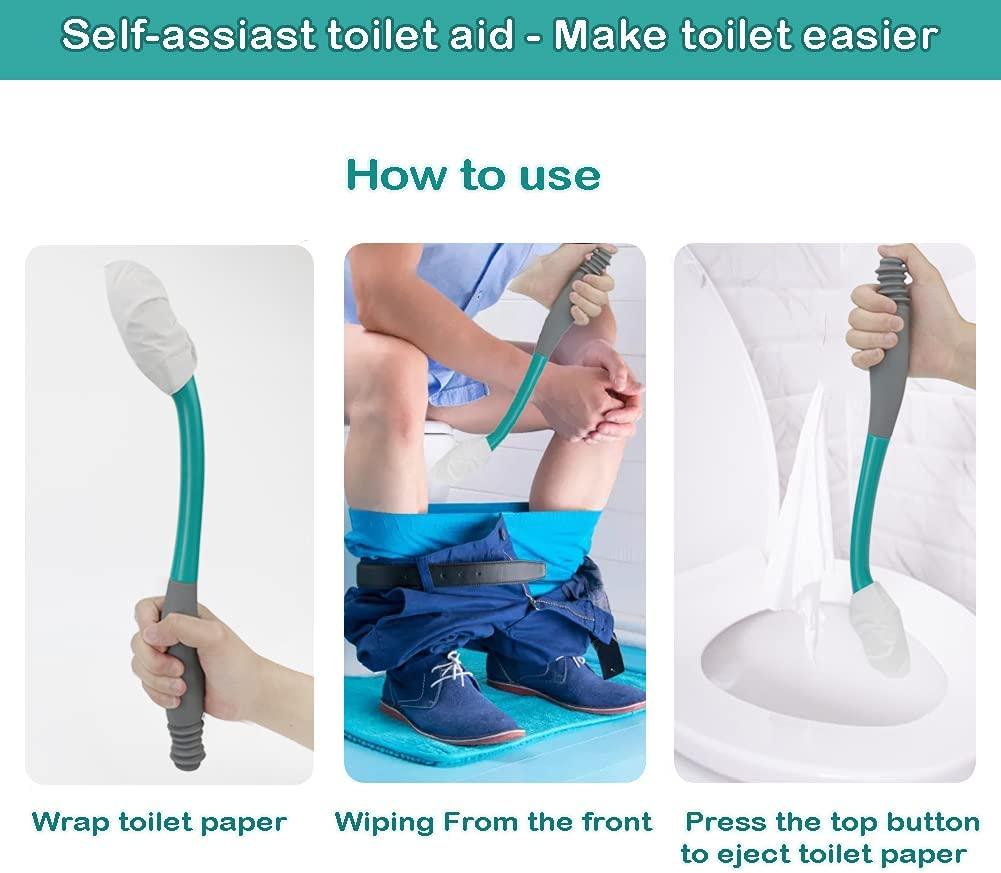 Self-assiast toilet aid - Make toilet easier

How to use

Wrap toilet paper

Wiping From the front

Press the top button to eject toilet paper