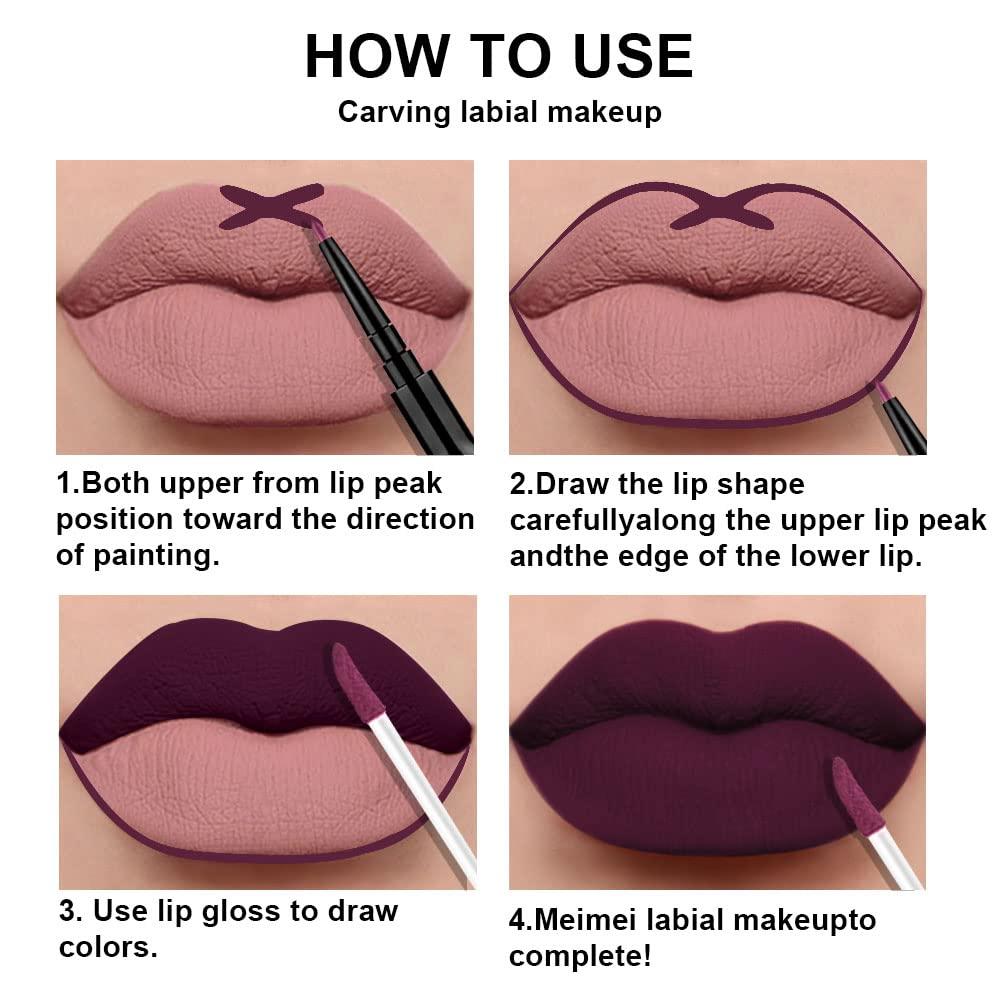 HOW TO USE
Carving labial makeup

1.Both upper from lip peak position toward the direction of painting.

2.Draw the lip shape carefullyalong the upper lip peak andthe edge of the lower lip.

3. Use lip gloss to draw colors.

4.Meimei labial makeupto complete!