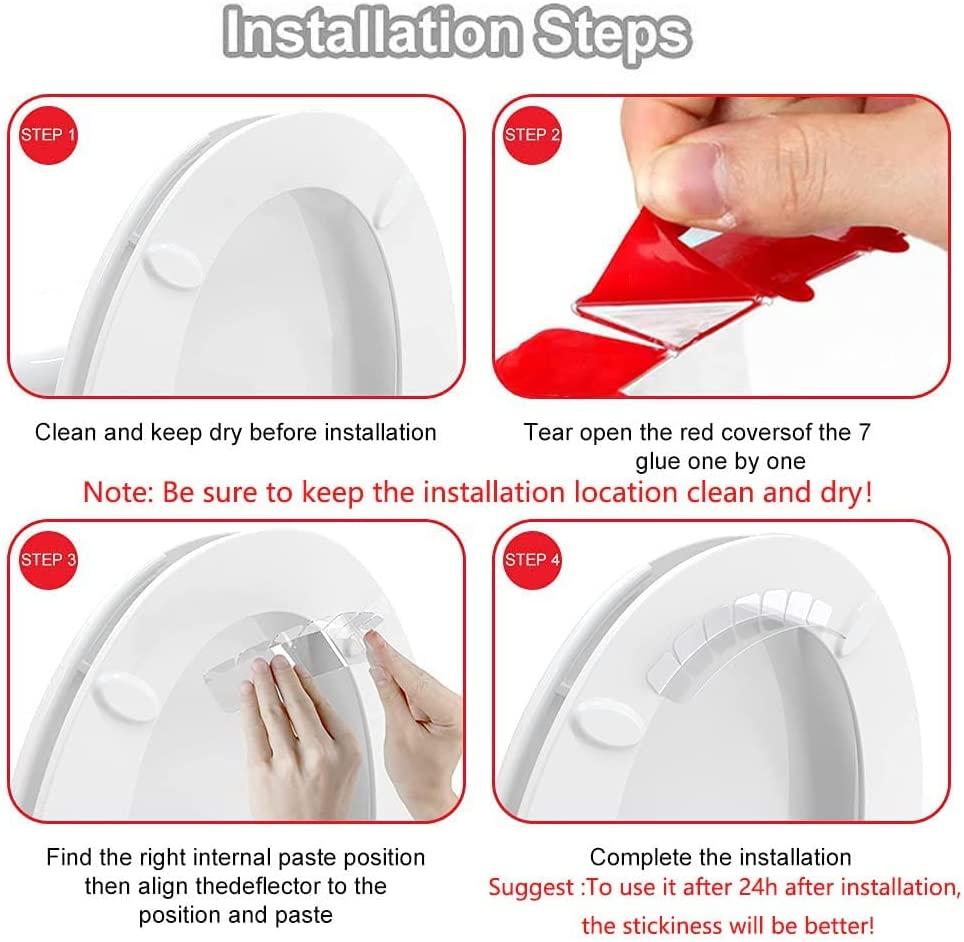 Installation Steps

STEP 1

Clean and keep dry before installation

STEP 2

Tear open the red coversof the 7 glue one by one

Note: Be sure to keep the installation location clean and dry!

STEP 3

Find the right internal paste position then align thedeflector to the position and paste

STEP 4

Complete the installation

Suggest :To use it after 24h after installation, the stickiness will be better!