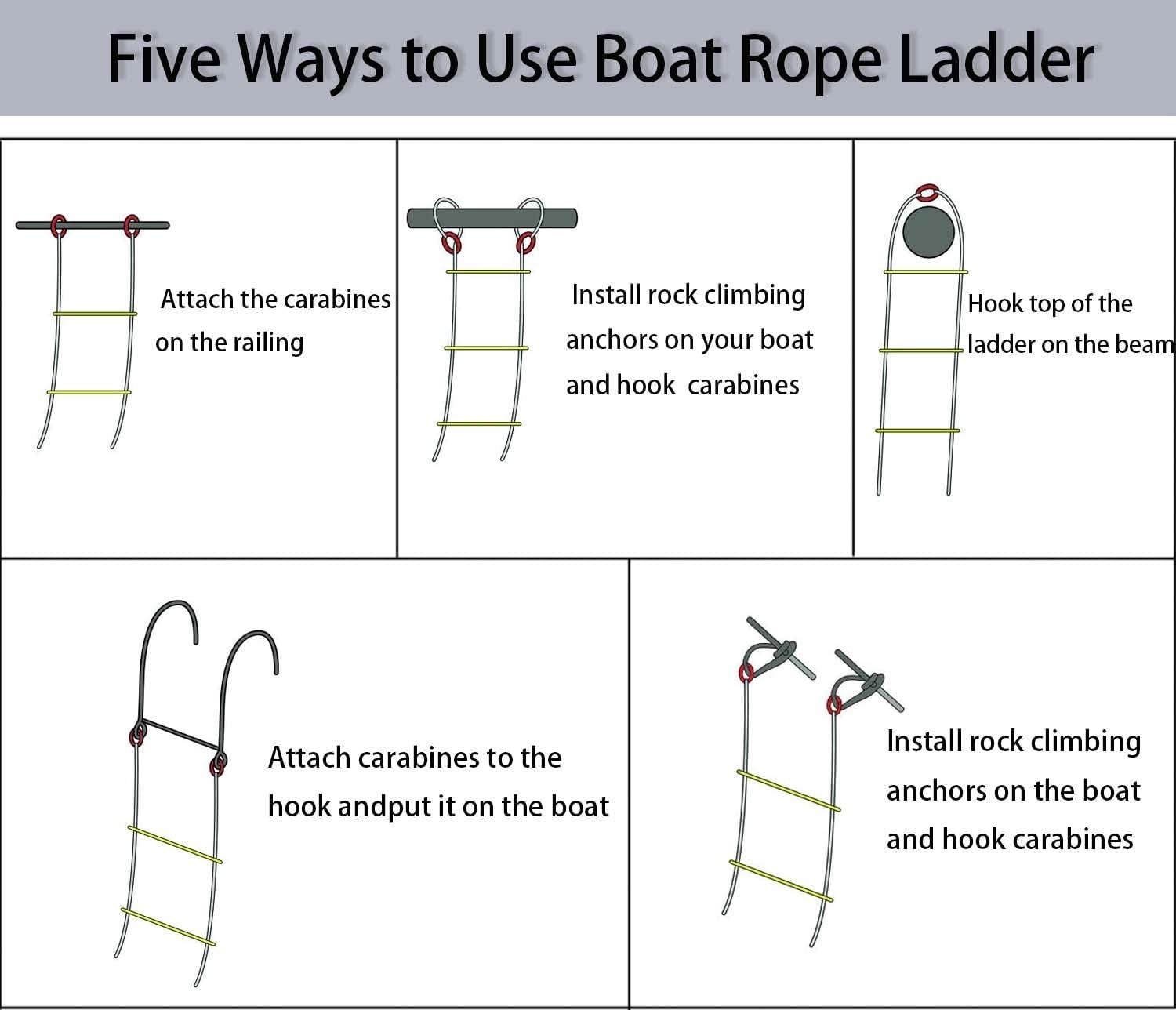 Five Ways to Use Boat Rope Ladder

Attach the carabines on the railing

Install rock climbing anchors on your boat and hook carabines

Hook top of the ladder on the beam

Attach carabines to the hook andput it on the boat

Install rock climbing anchors on the boat and hook carabines