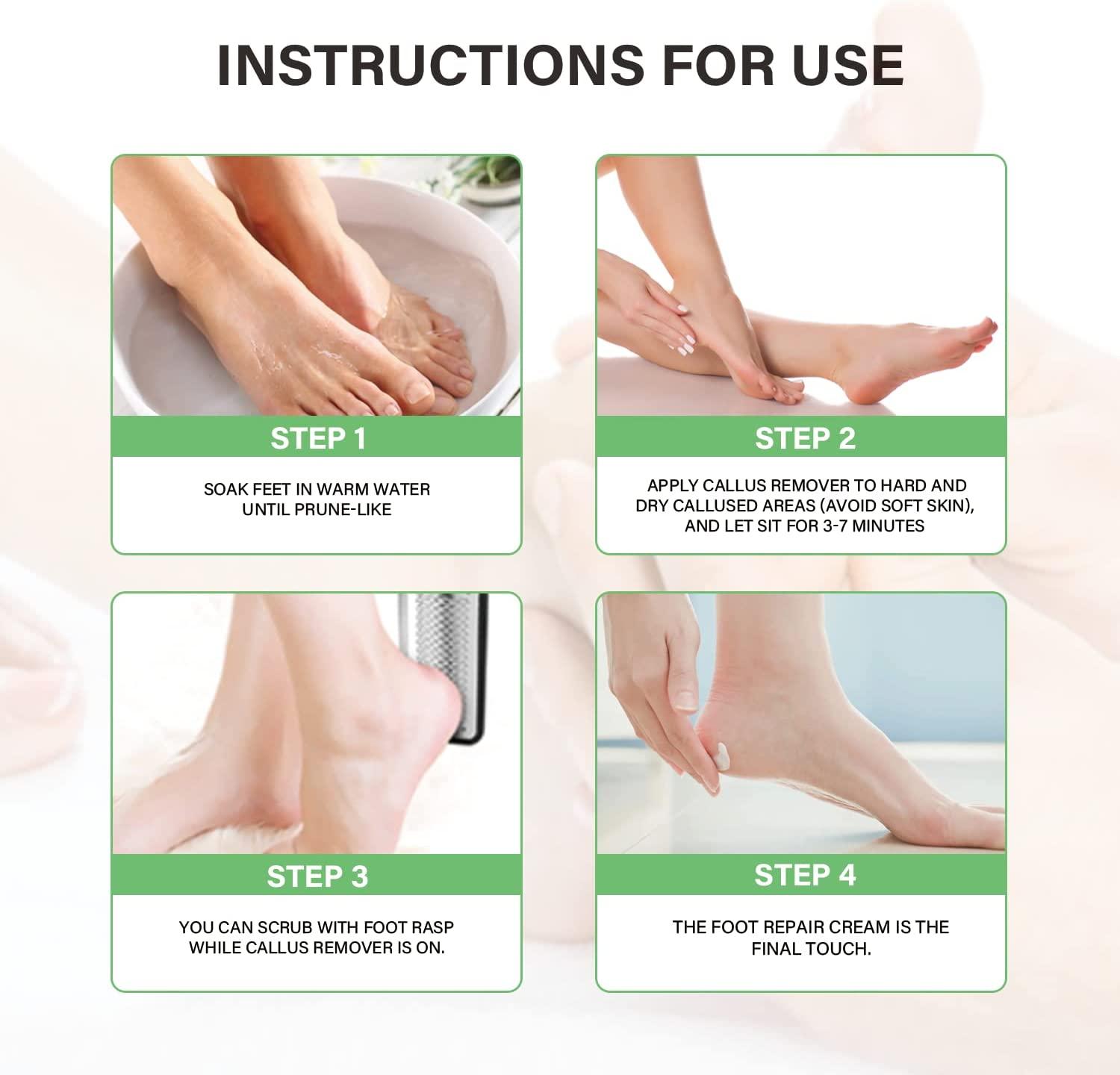 INSTRUCTIONS FOR USE

STEP 1

SOAK FEET IN WARM WATER UNTIL PRUNE-LIKE

STEP 2

APPLY CALLUS REMOVER TO HARD AND DRY CALLUSED AREAS (AVOID SOFT SKIN), AND LET SIT FOR 3-7 MINUTES

STEP 3

YOU CAN SCRUB WITH FOOT RASP WHILE CALLUS REMOVER IS ON.

STEP 4

THE FOOT REPAIR CREAM IS THE FINAL TOUCH.