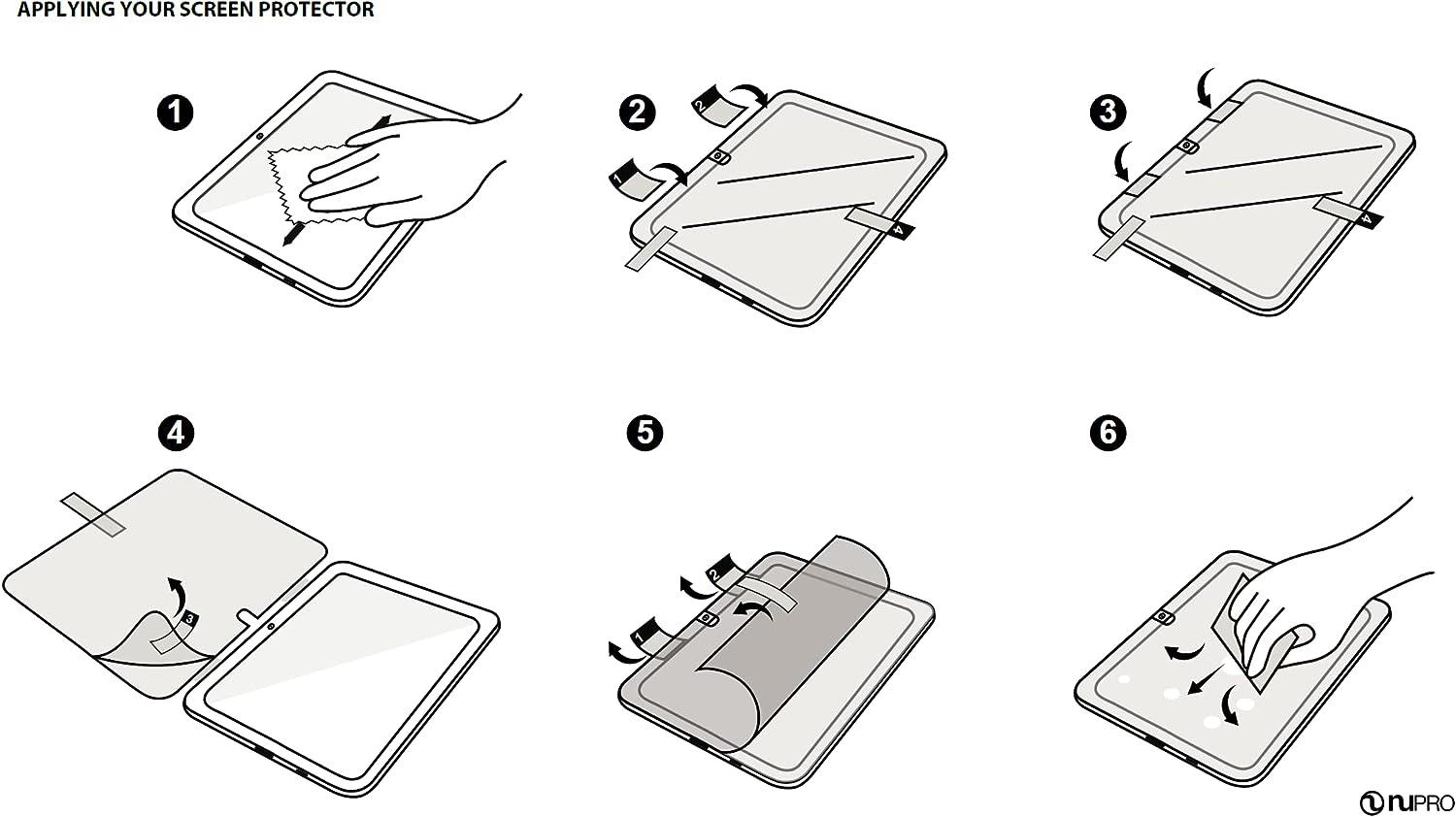 APPLYING YOUR SCREEN PROTECTOR

1

2

2

1

4

3

4

4

3

5

2

1

6

nuPRO