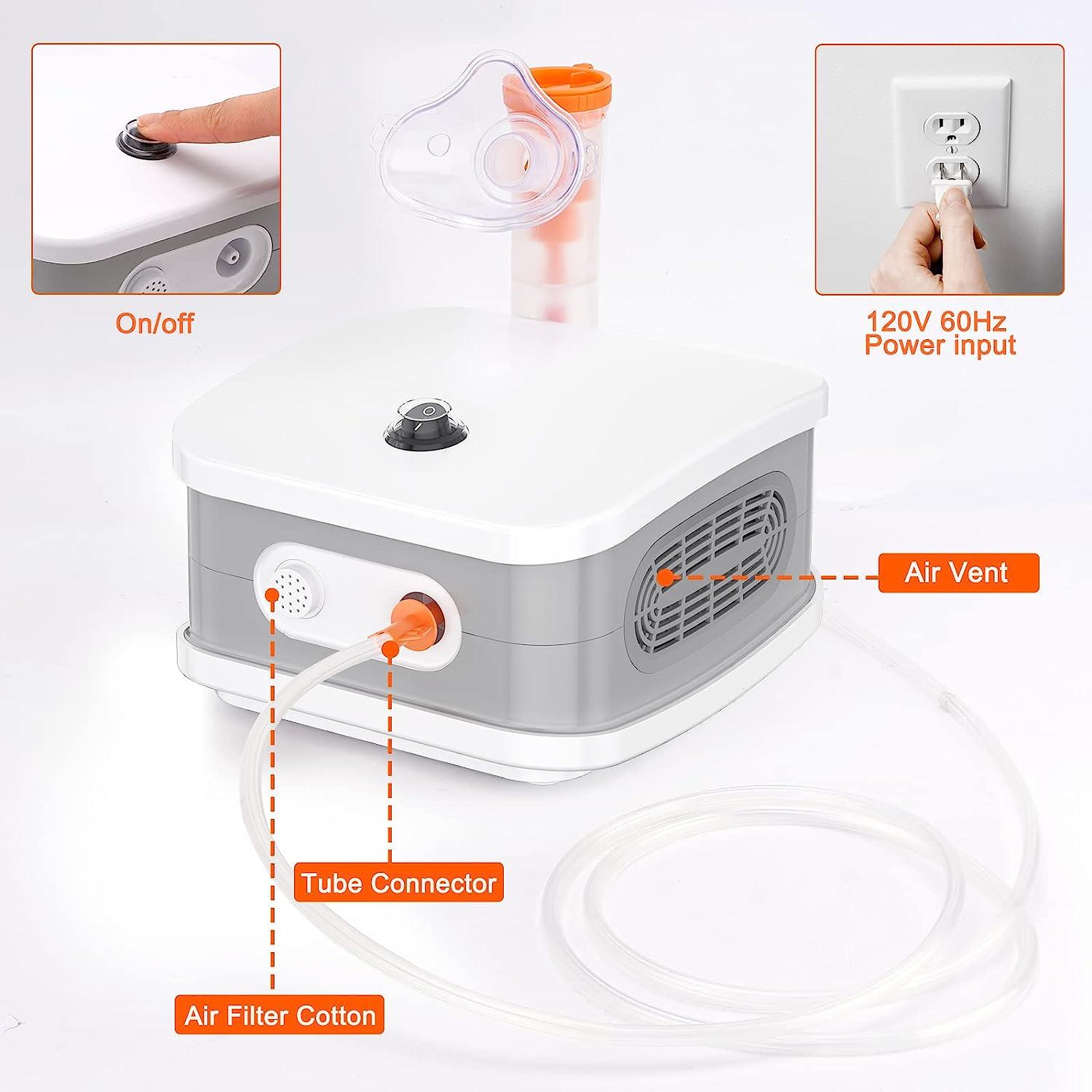 On/off

120V 60Hz
Power input

Air Vent

Tube Connector

Air Filter Cotton