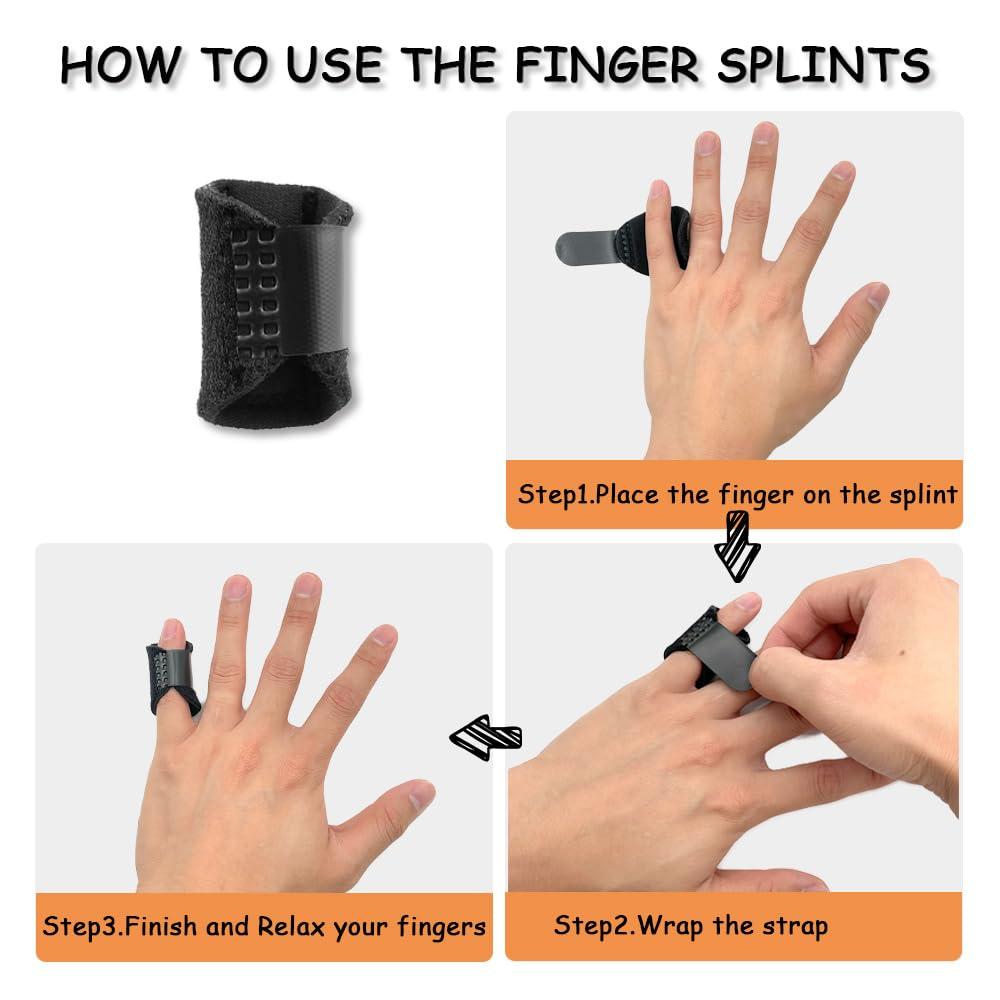 HOW TO USE THE FINGER SPLINTS

Step1.Place the finger on the splint

Step2.Wrap the strap

Step3.Finish and Relax your fingers