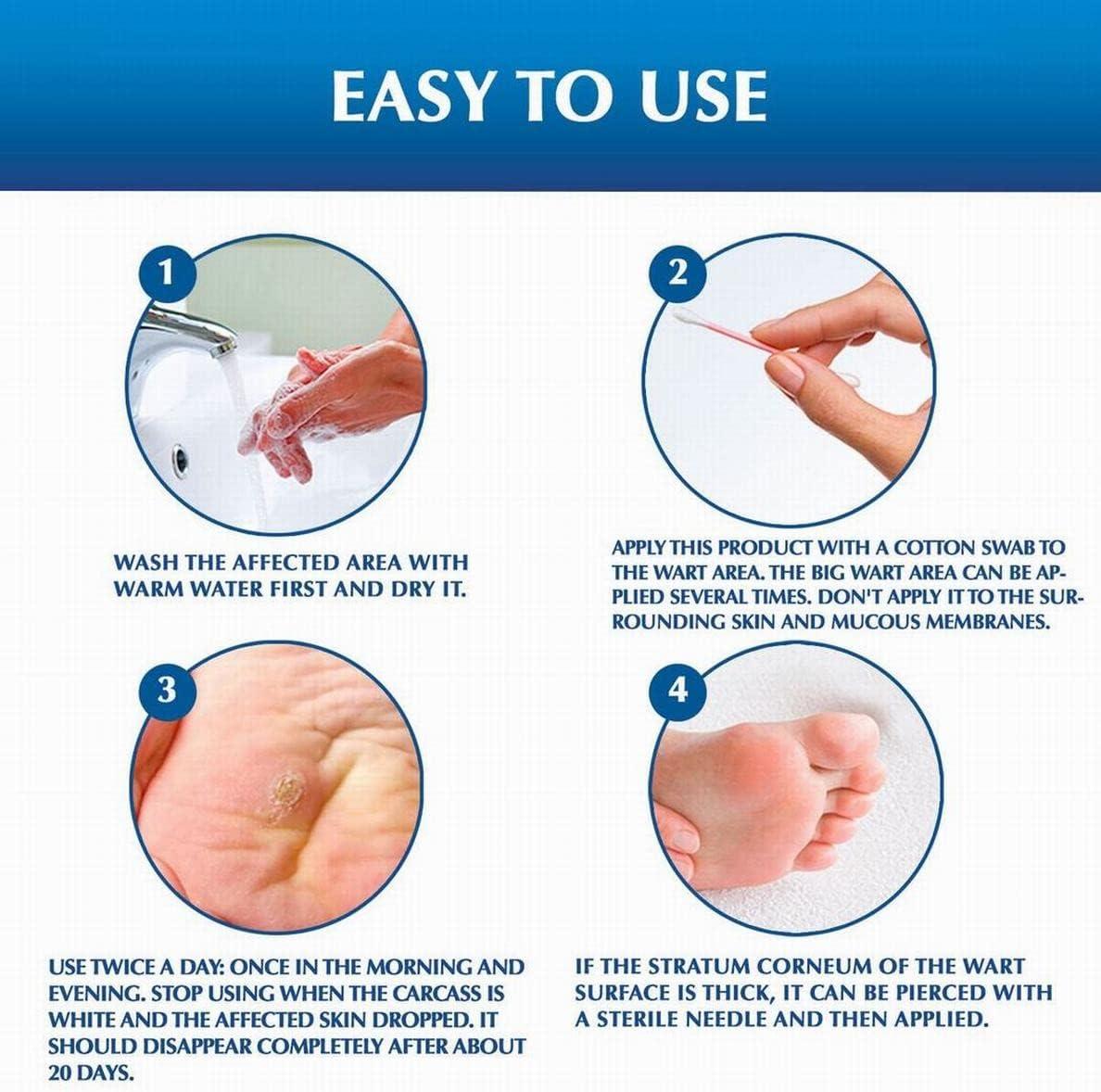 EASY TO USE

1

WASH THE AFFECTED AREA WITH WARM WATER FIRST AND DRY IT.

2

APPLY THIS PRODUCT WITH A COTTON SWAB TO THE WART AREA. THE BIG WART AREA CAN BE APPLIED SEVERAL TIMES. DON'T APPLY IT TO THE SURROUNDING SKIN AND MUCOUS MEMBRANES.

3

USE TWICE A DAY: ONCE IN THE MORNING AND EVENING. STOP USING WHEN THE CARCASS IS WHITE AND THE AFFECTED SKIN DROPPED. IT SHOULD DISAPPEAR COMPLETELY AFTER ABOUT 20 DAYS.

4

IF THE STRATUM CORNEUM OF THE WART SURFACE IS THICK, IT CAN BE PIERCED WITH A STERILE NEEDLE AND THEN APPLIED.