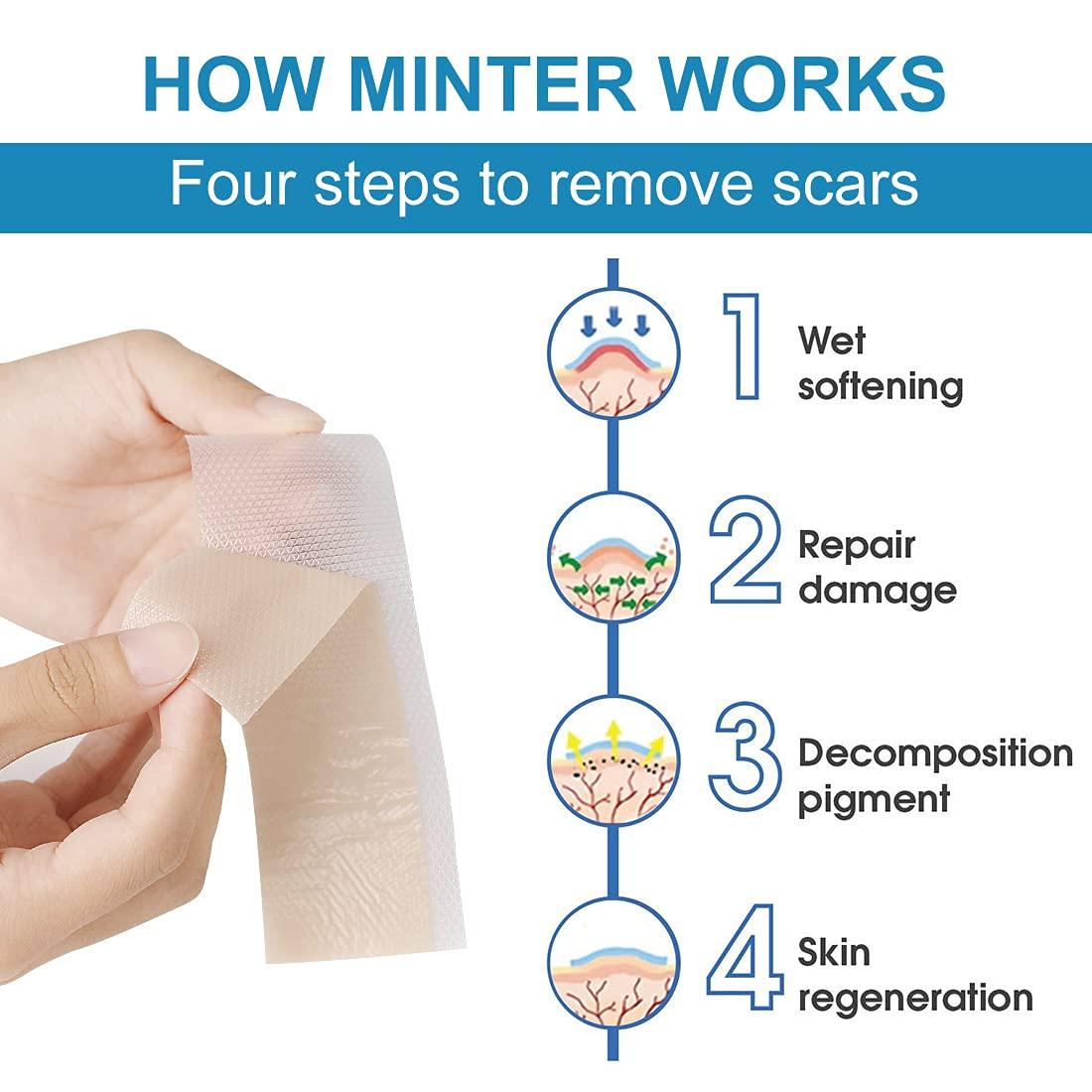 HOW MINTER WORKS

Four steps to remove scars

1 Wet softening

2 Repair damage

3 Decomposition pigment

4 Skin regeneration