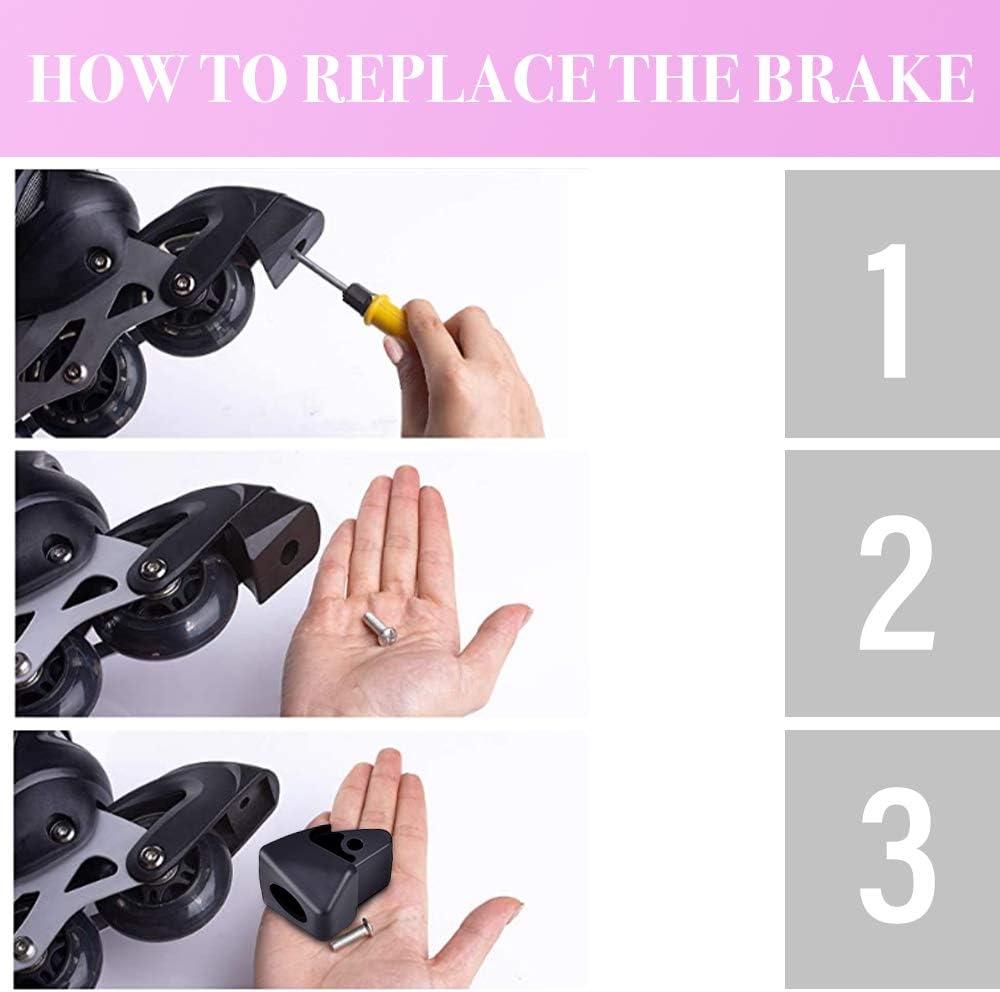 HOW TO REPLACE THE BRAKE

1

2

3