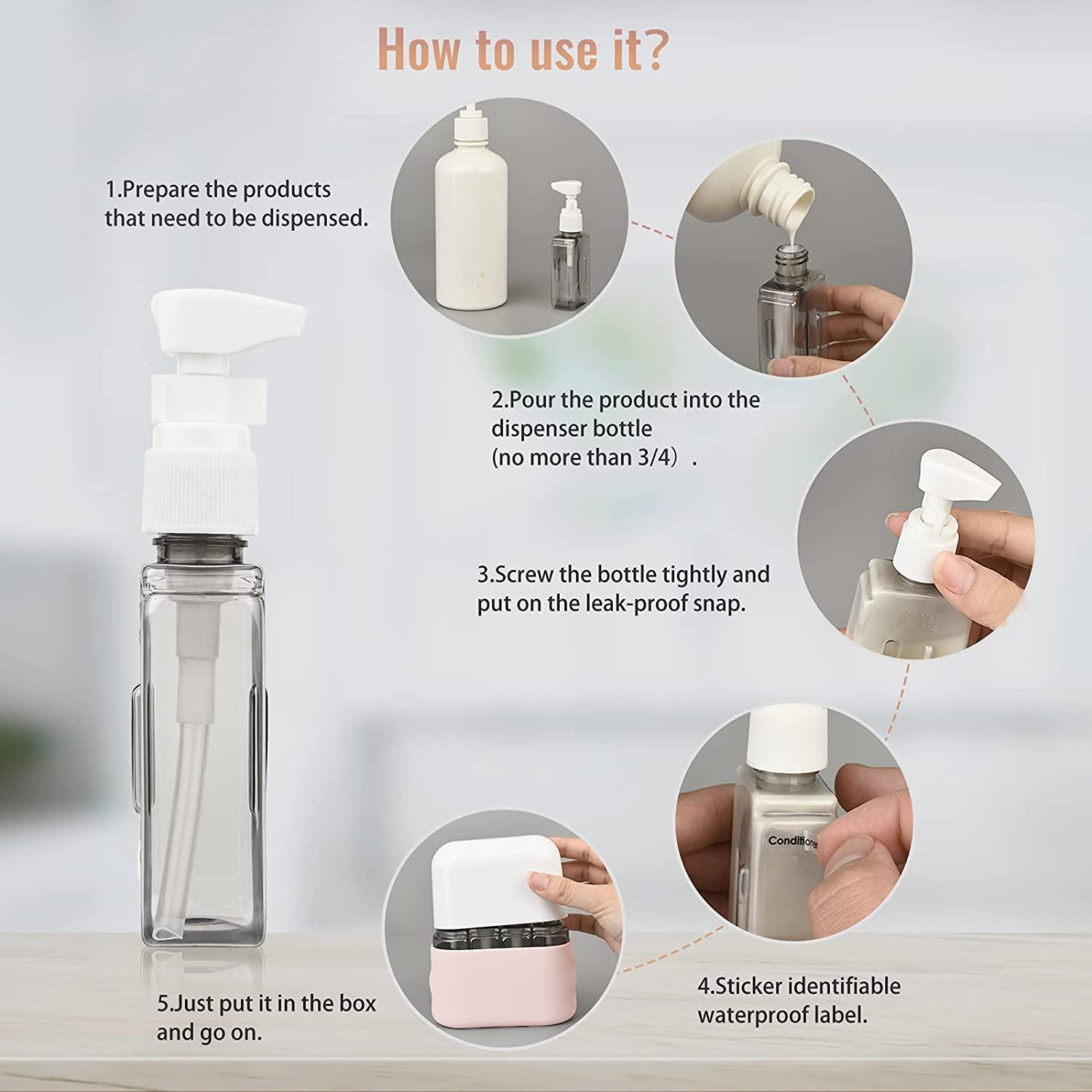 How to use it?

1.Prepare the products that need to be dispensed.

2.Pour the product into the dispenser bottle (no more than 3/4）.

3.Screw the bottle tightly and put on the leak-proof snap.

Conditioner

4.Sticker identifiable waterproof label.

5.Just put it in the box and go on.