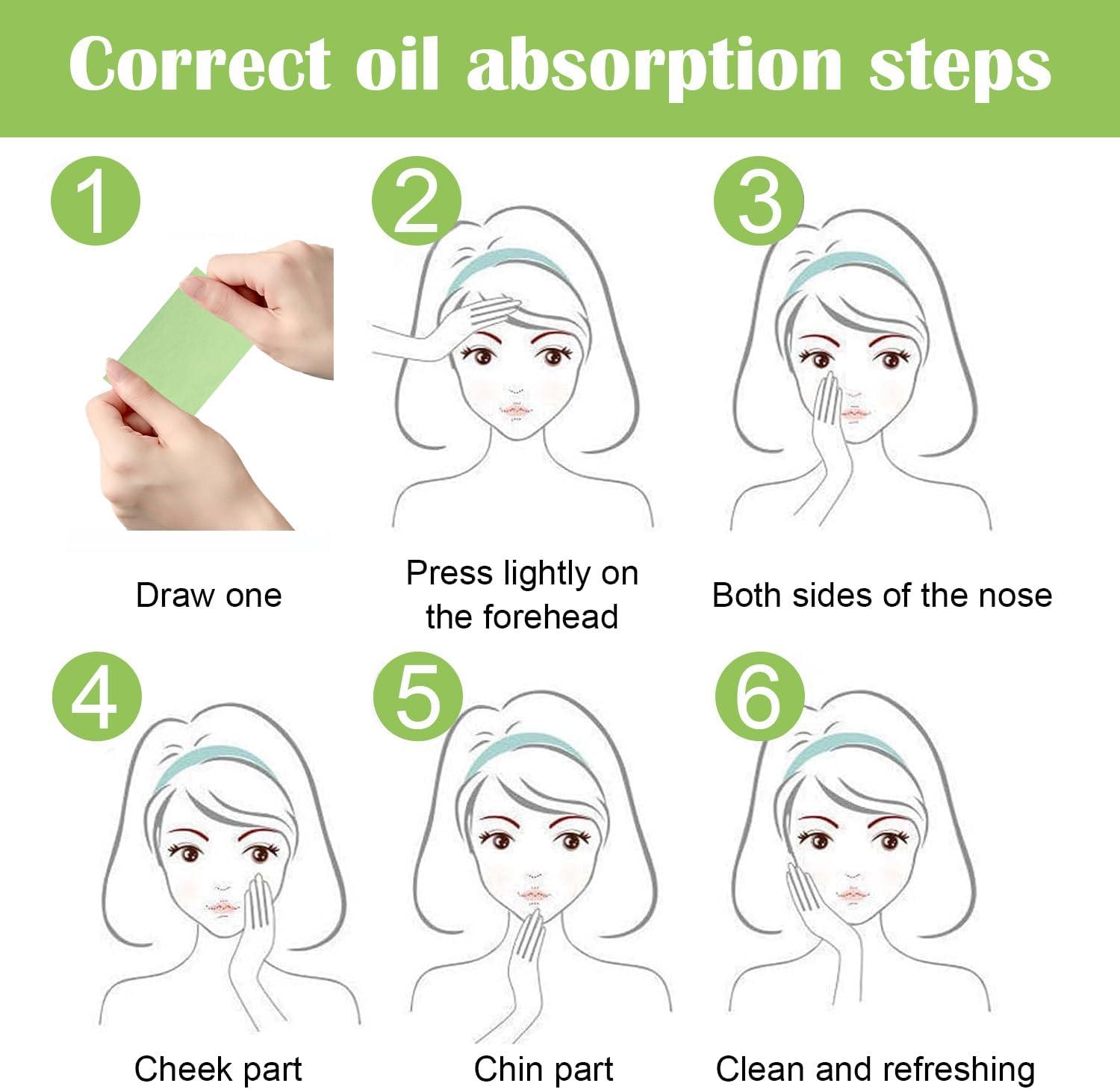 Correct oil absorption steps

1

Draw one

2

Press lightly on the forehead

3

Both sides of the nose

4

Cheek part

5

Chin part

6

Clean and refreshing