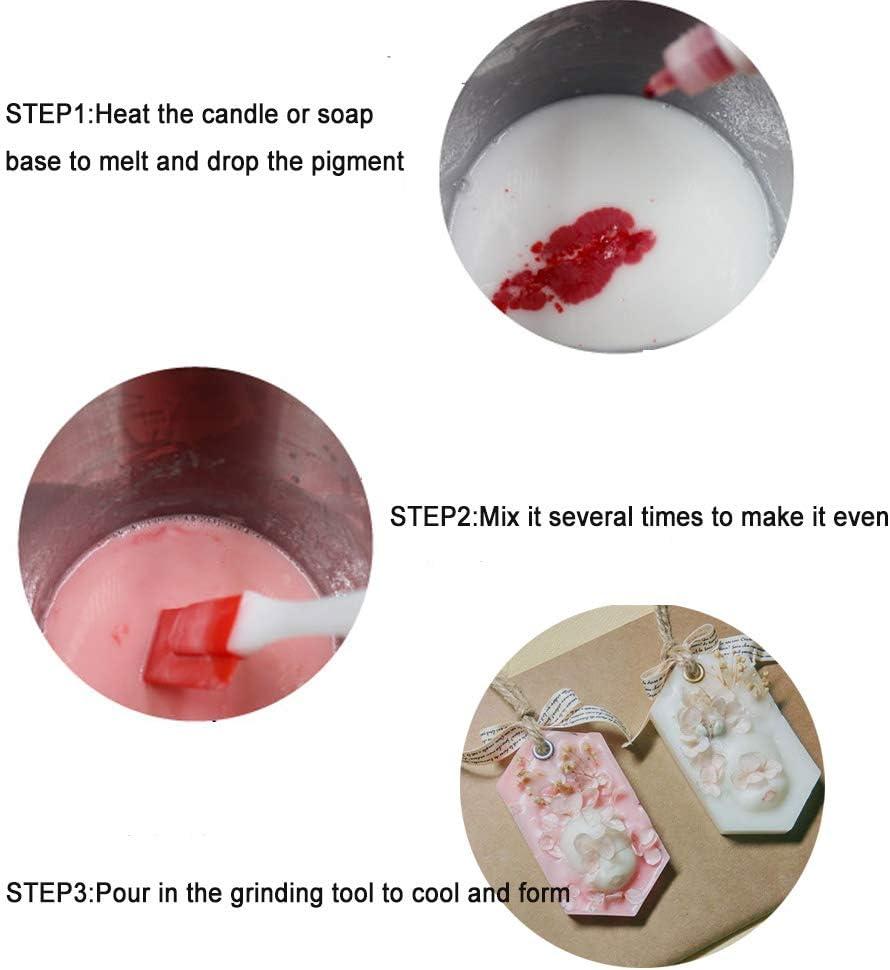 STEP1:Heat the candle or soap base to melt and drop the pigment

STEP2:Mix it several times to make it even

STEP3:Pour in the grinding tool to cool and form