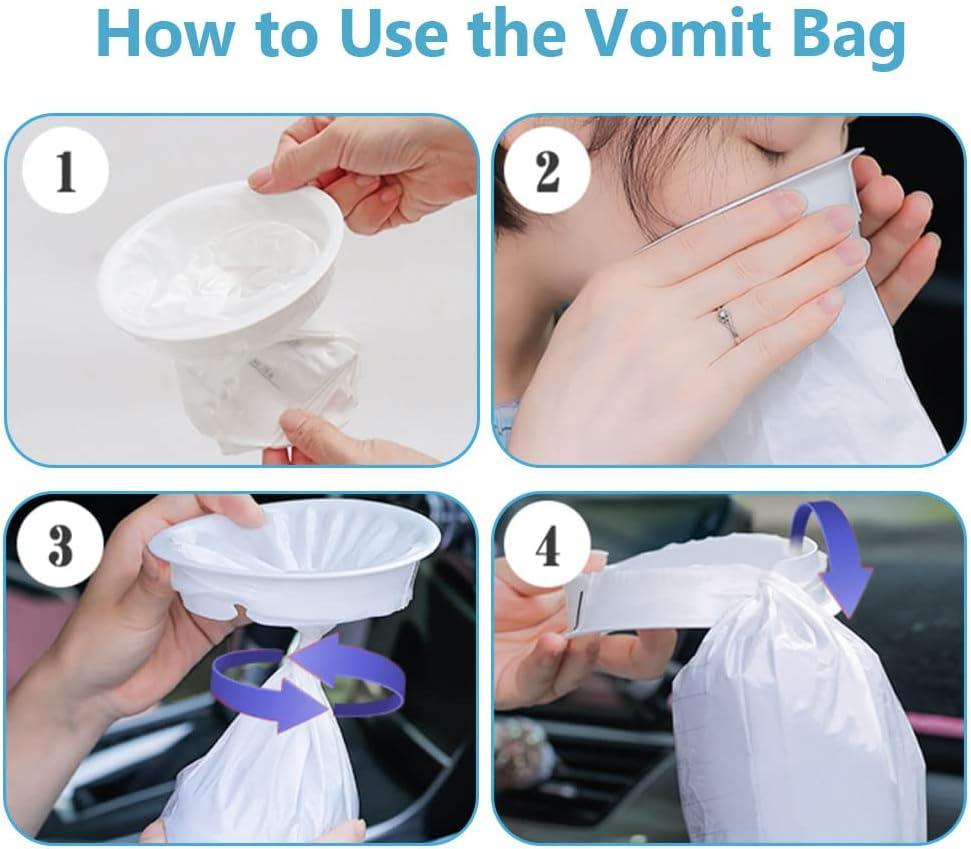 How to Use the Vomit Bag

1

2

3

4