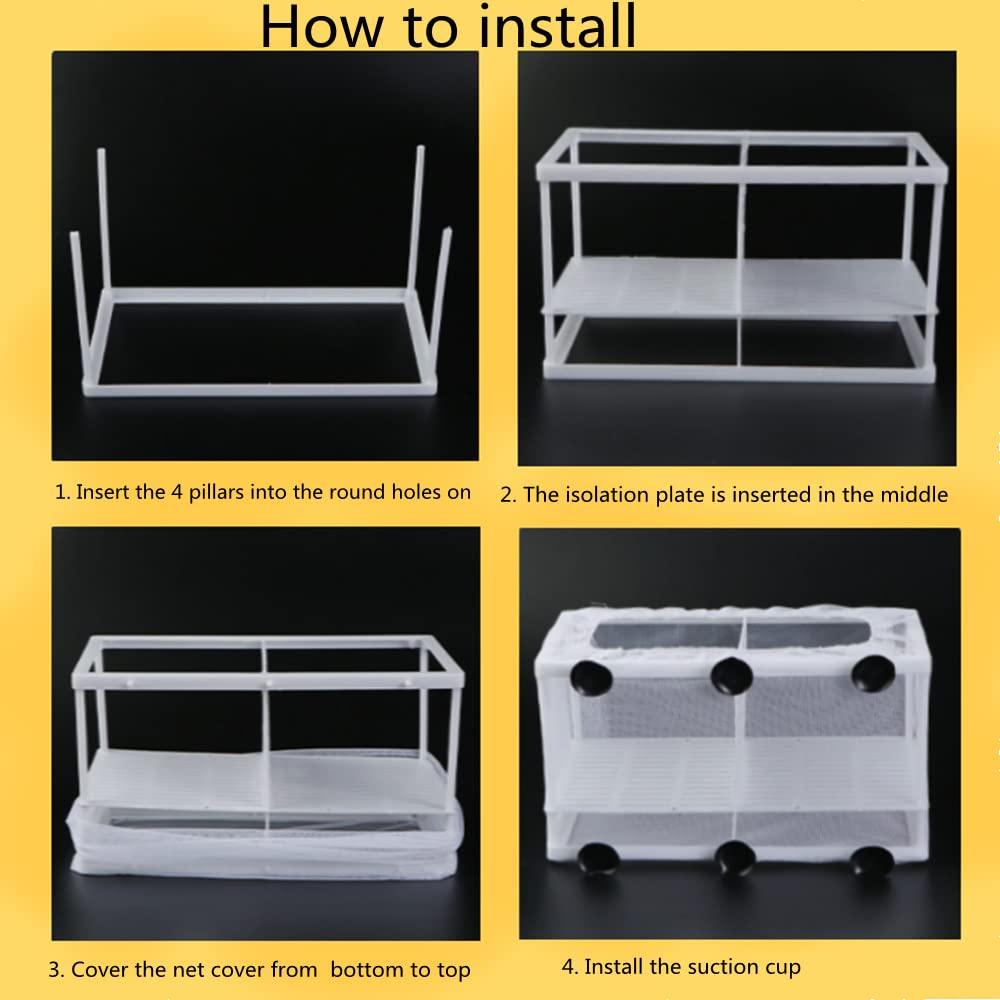 How to install

1. Insert the 4 pillars into the round holes on

2. The isolation plate is inserted in the middle

3. Cover the net cover from bottom to top

4. Install the suction cup