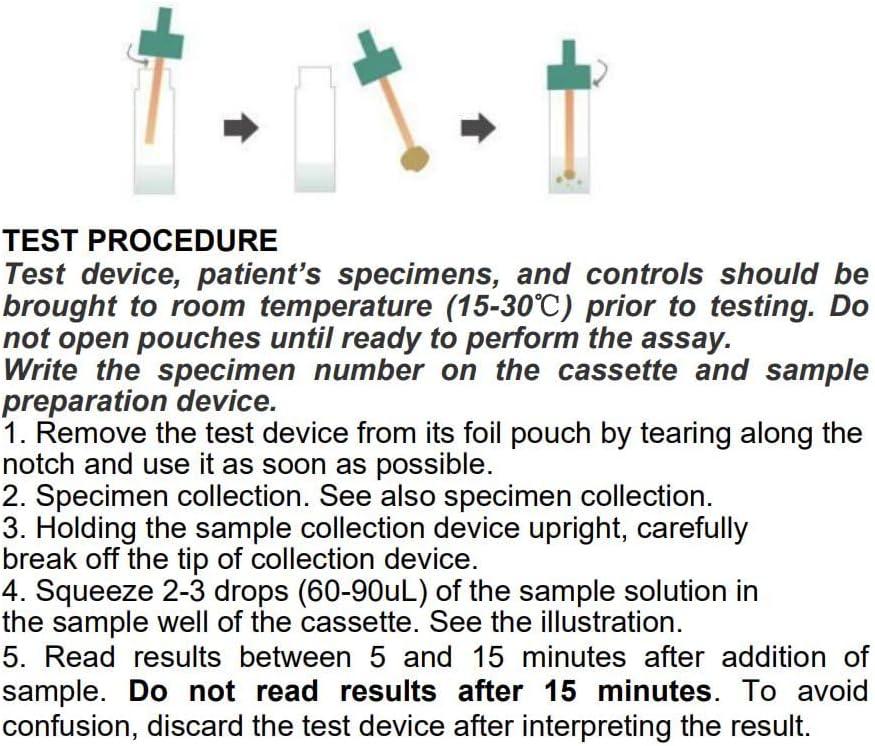 TEST PROCEDURE
Test device, patient's specimens, and controls should be brought to room temperature (15-30℃) prior to testing. Do not open pouches until ready to perform the assay.
Write the specimen number on the cassette and sample preparation device.
1. Remove the test device from its foil pouch by tearing along the notch and use it as soon as possible.
2. Specimen collection. See also specimen collection.
3. Holding the sample collection device upright, carefully break off the tip of collection device.
4. Squeeze 2-3 drops (60-90uL) of the sample solution in the sample well of the cassette. See the illustration.
5. Read results between 5 and 15 minutes after addition of sample. Do not read results after 15 minutes. To avoid confusion, discard the test device after interpreting the result.