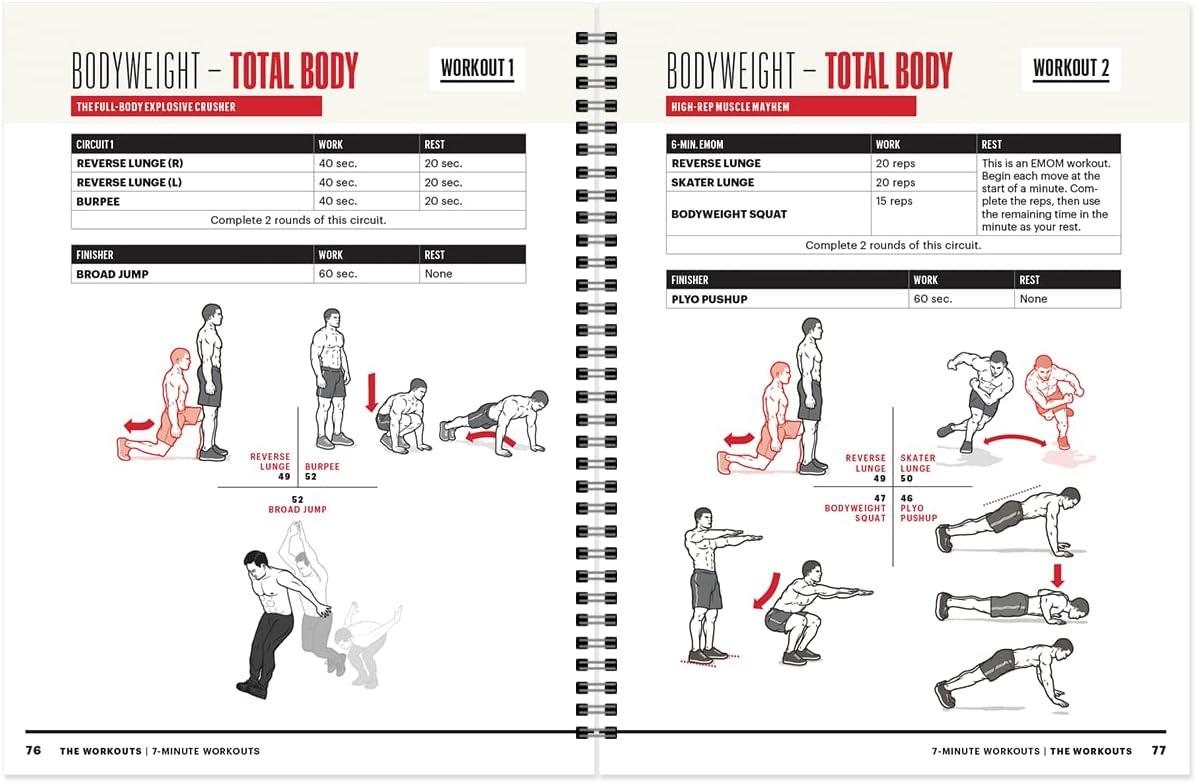 BODYWEIGHT – TOTAL BODY

WORKOUT 1

THE FULL-BODY EXPLOSIVE CRUSHER

| CIRCUIT 1 | WORK | REST |
|---|---|---|
| REVERSE LUNGE (R) | 40 sec. | 20 sec. |
| REVERSE LUNGE (L) | 40 sec. | 20 sec. |
| BURPEE | 40 sec. | 20 sec. |
| Complete 2 rounds of this circuit. | | |

| FINISHER | WORK | REST |
|---|---|---|
| BROAD JUMP | 60 sec. | None |

REVERSE LUNGE 49

BURPEE 52

52 BROAD JUMP

76 THE WORKOUTS | 7-MINUTE WORKOUTS

BODYWEIGHT – TOTAL BODY

WORKOUT 2

HIGH-REP MUSCLE MAYHEM

| 6-MIN. EMOM | WORK | REST |
|---|---|---|
| REVERSE LUNGE | 20 reps | This is an EMOM workout. Begin each move at the start of a minute. Complete the reps, then use the remaining time in the minute as your rest. |
| SKATER LUNGE | 20 reps | |
| BODYWEIGHT SQUAT | 15 reps | |
| Complete 2 rounds of this circuit. | | |

| FINISHER | WORK | REST |
|---|---|---|
| PLYO PUSHUP | 60 sec. | None |

REVERSE LUNGE 49

SKATER LUNGE 50

47 BODYWEIGHT SQUAT

46 PLYO PUSHUP

7-MINUTE WORKOUTS | THE WORKOUTS 77