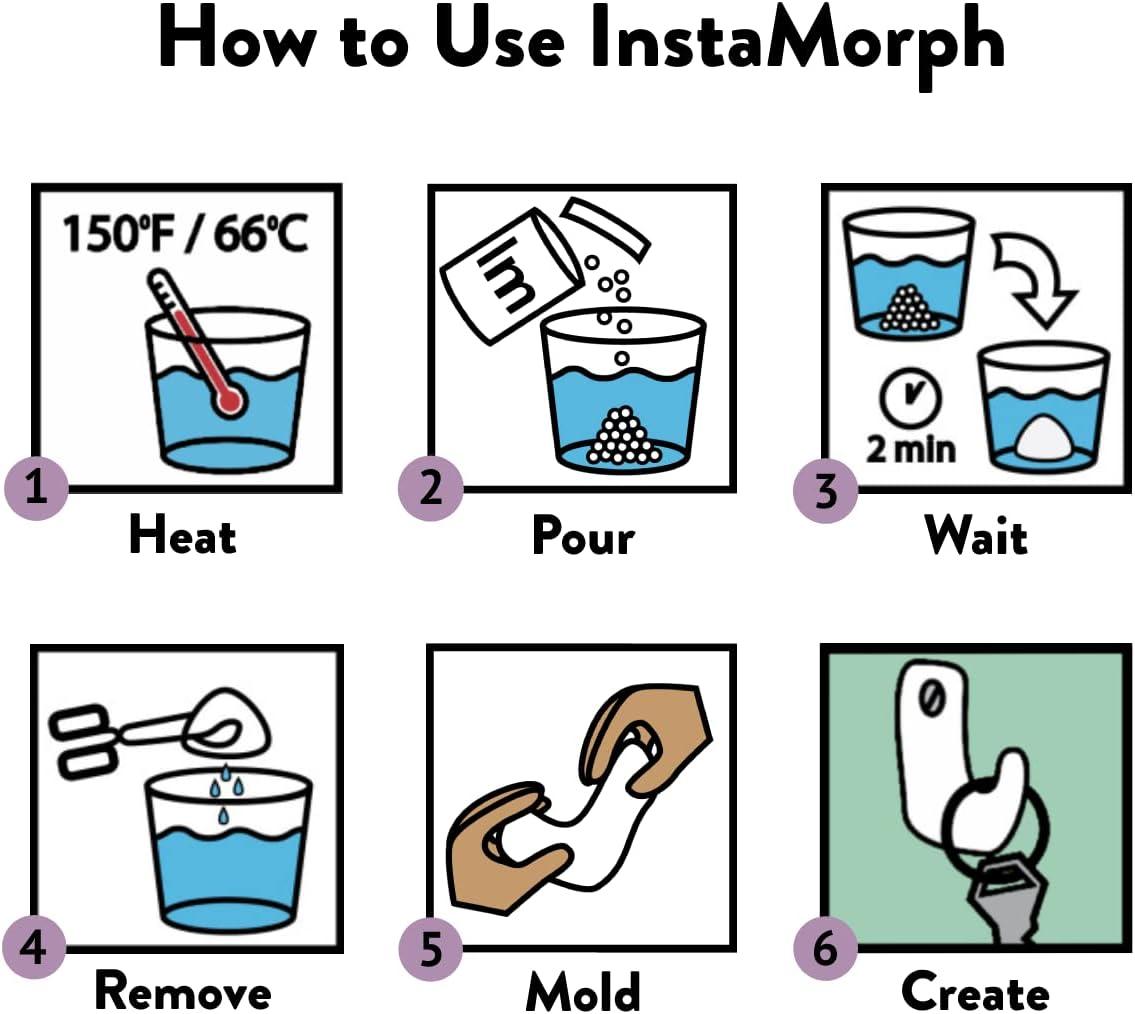 How to Use InstaMorph

150°F / 66°C

1
Heat

im

2
Pour

2 min

3
Wait

4
Remove

5
Mold

6
Create