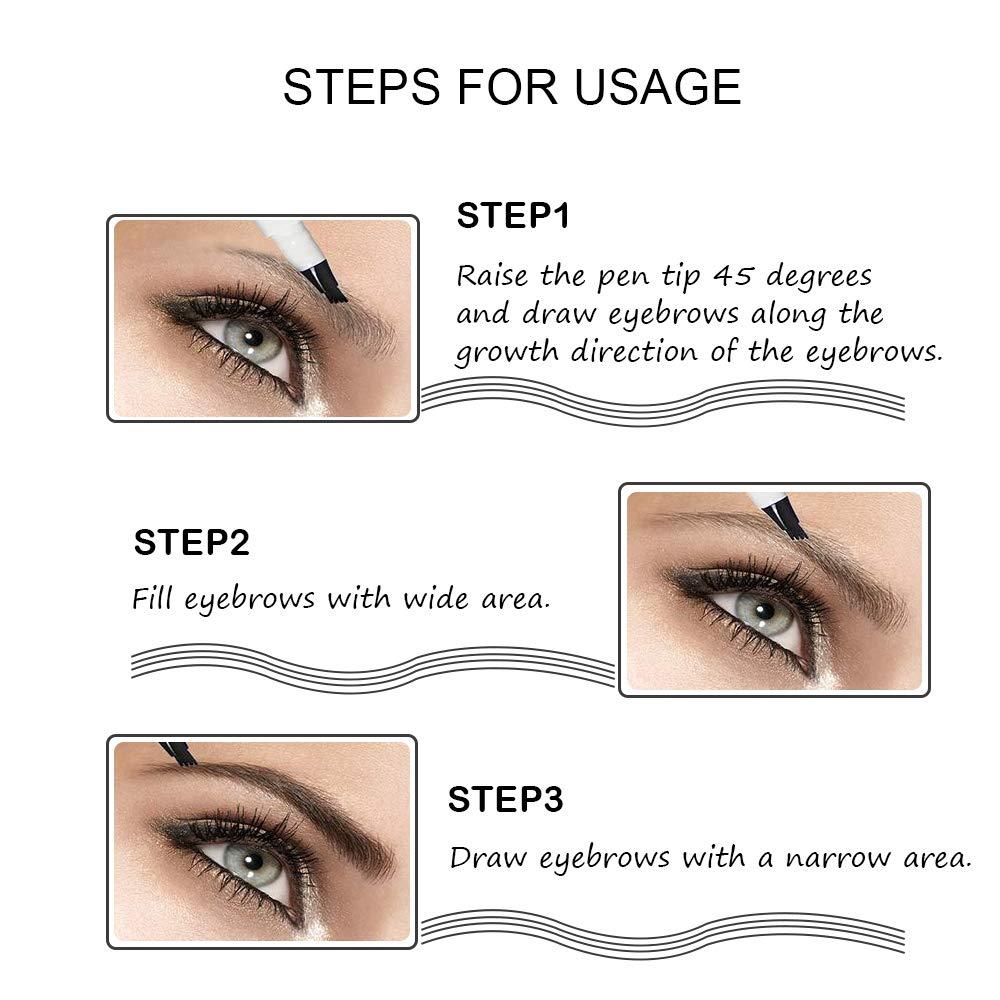 STEPS FOR USAGE

STEP1

Raise the pen tip 45 degrees and draw eyebrows along the growth direction of the eyebrows.

STEP2

Fill eyebrows with wide area.

STEP3

Draw eyebrows with a narrow area.