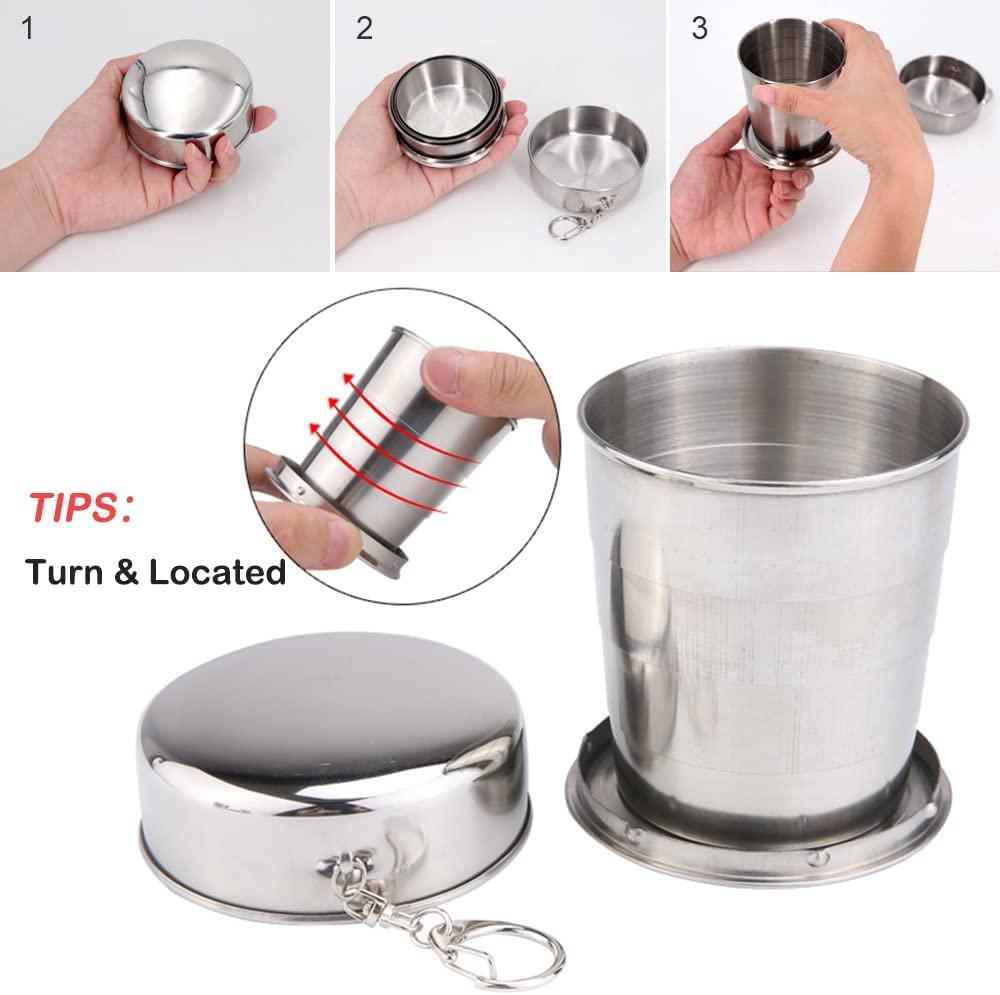 1

2

3

TIPS:

Turn & Located