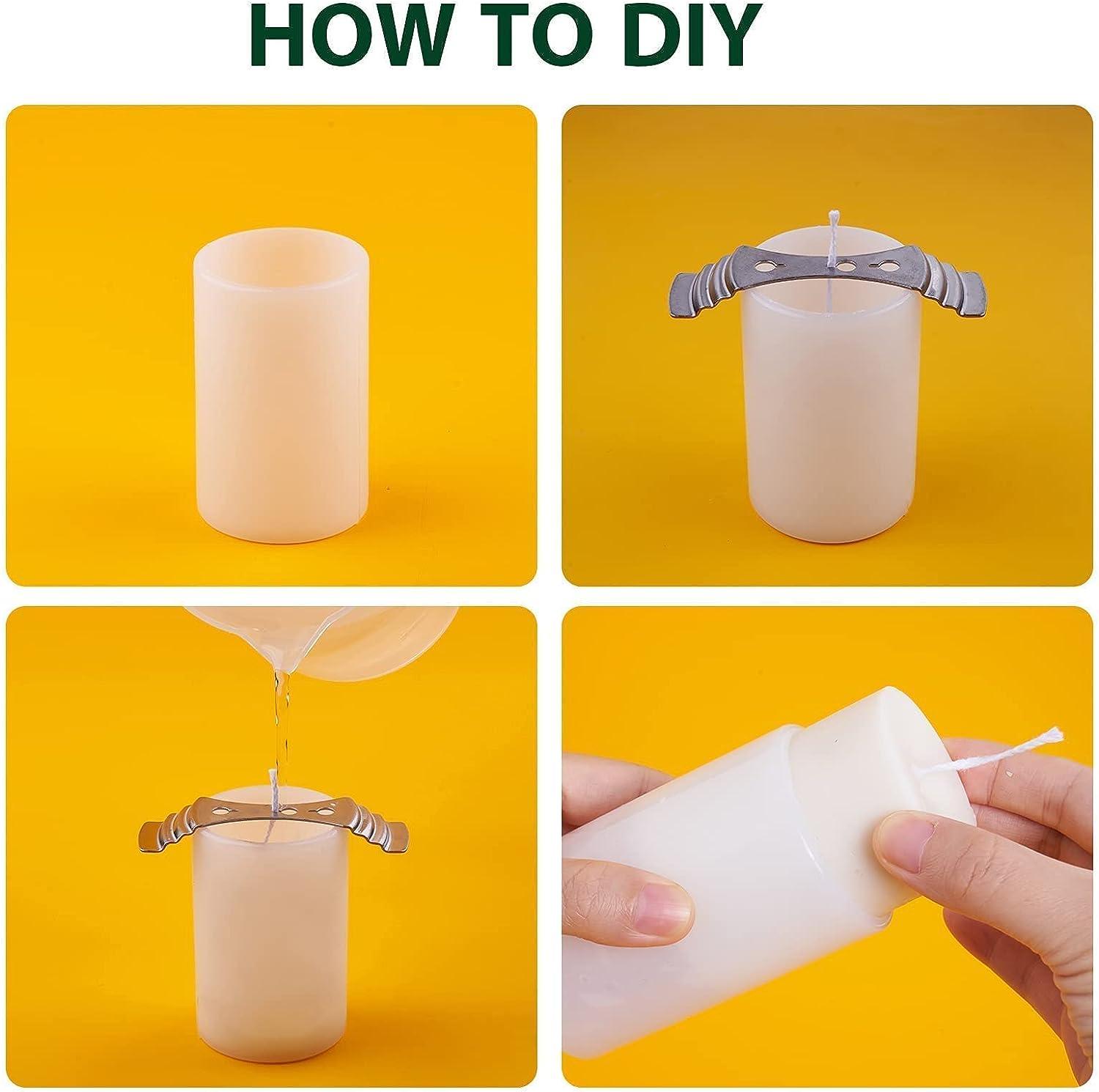 HOW TO DIY