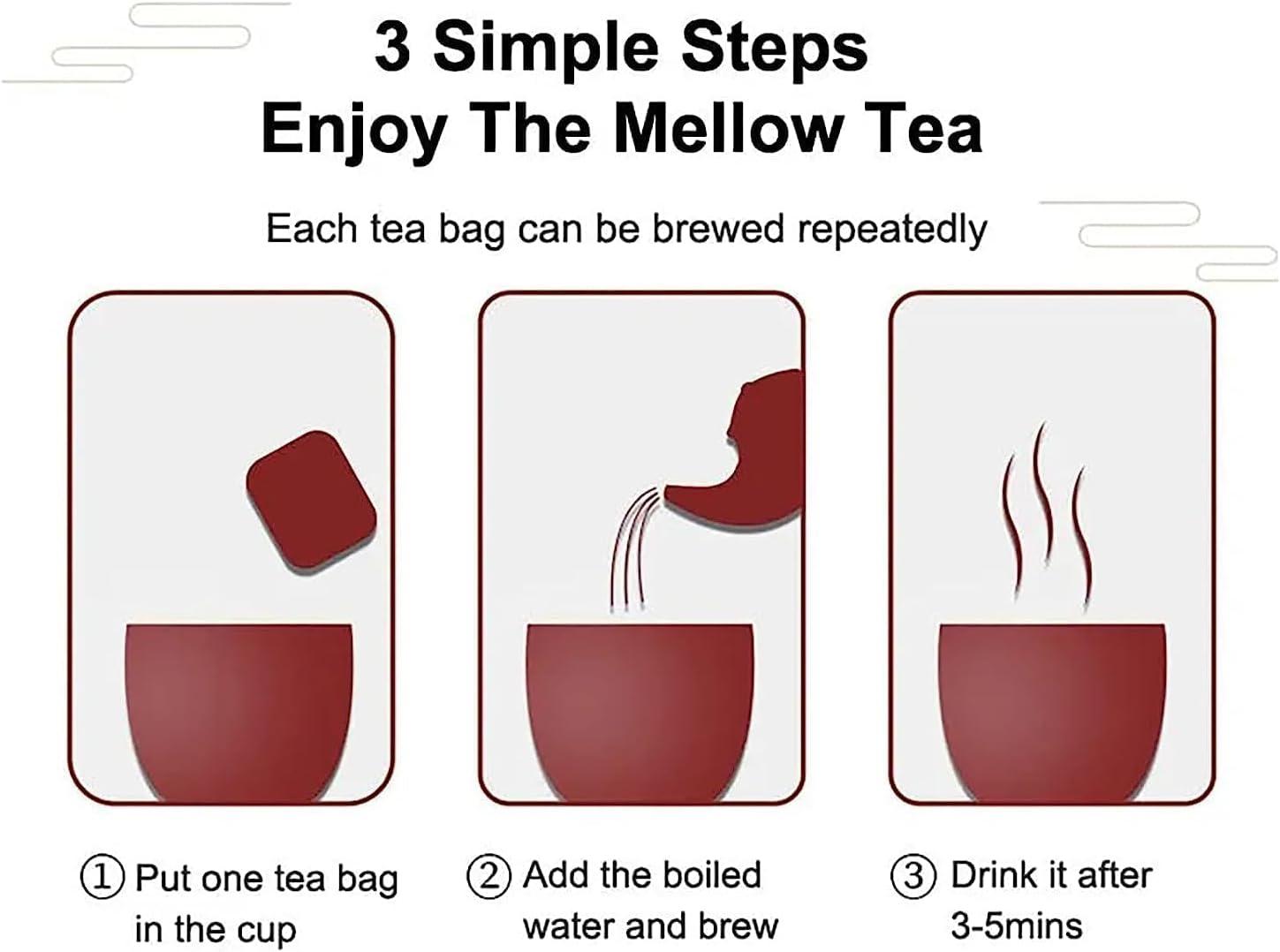 3 Simple Steps
Enjoy The Mellow Tea

Each tea bag can be brewed repeatedly

① Put one tea bag in the cup

② Add the boiled water and brew

③ Drink it after 3-5mins