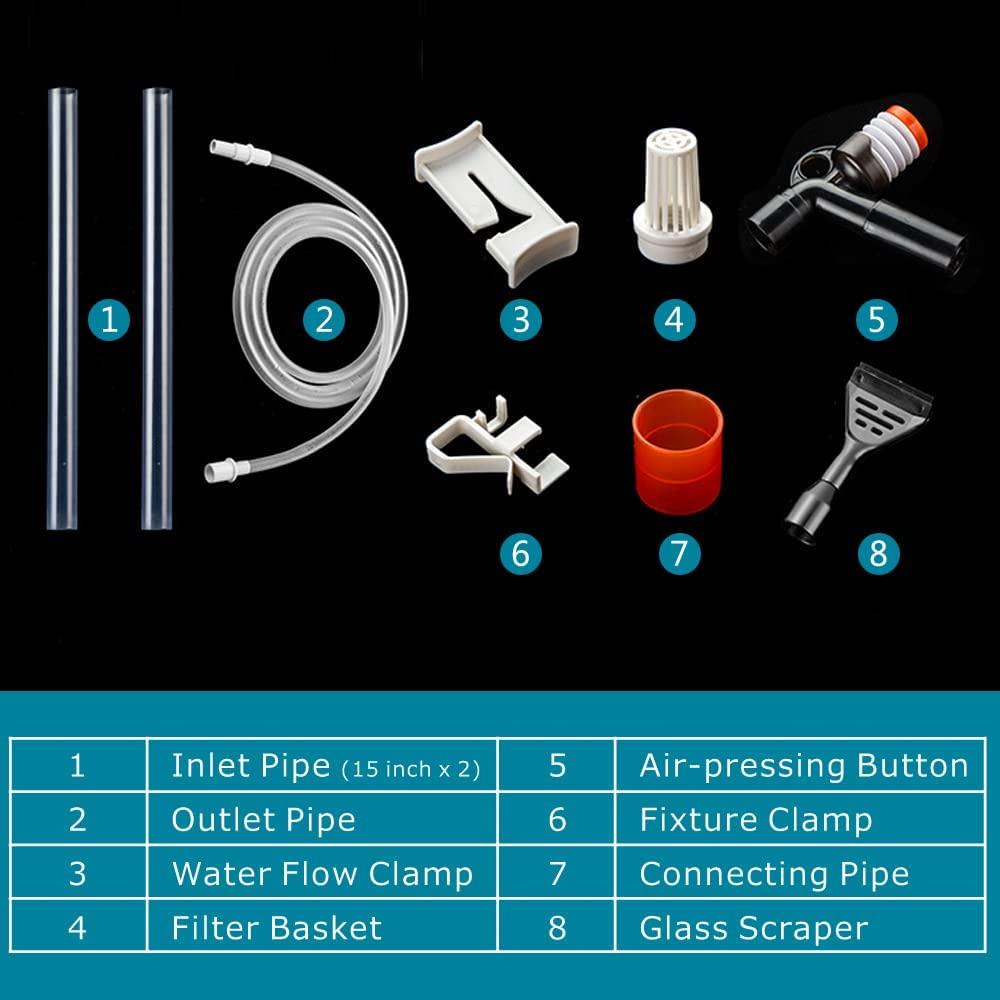 1 2 3 4 5

6 7 8

| 1 | Inlet Pipe (15 inch x 2) | 5 | Air-pressing Button |
|---|---|---|---|
| 2 | Outlet Pipe | 6 | Fixture Clamp |
| 3 | Water Flow Clamp | 7 | Connecting Pipe |
| 4 | Filter Basket | 8 | Glass Scraper |