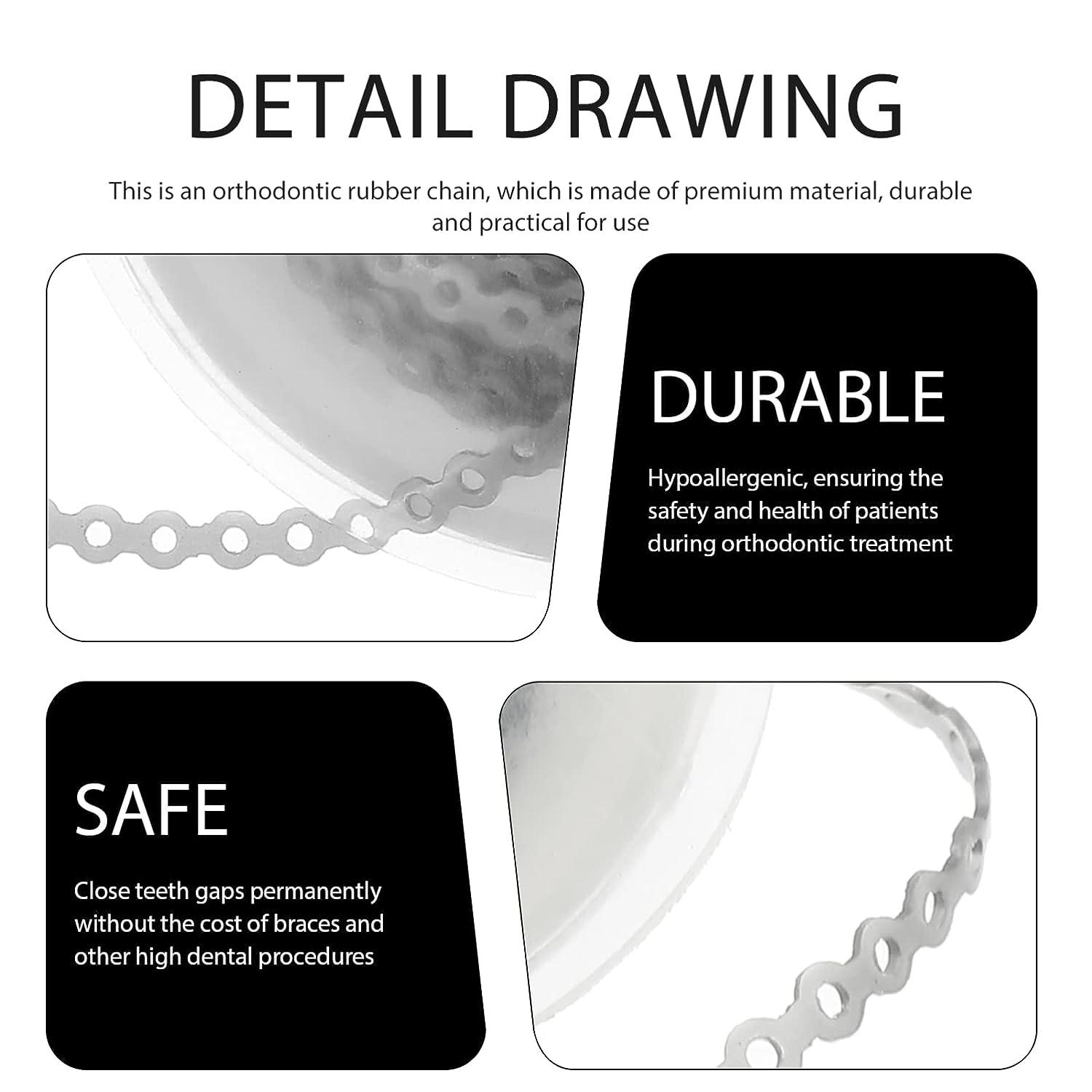 DETAIL DRAWING

This is an orthodontic rubber chain, which is made of premium material, durable and practical for use

DURABLE

Hypoallergenic, ensuring the safety and health of patients during orthodontic treatment

SAFE

Close teeth gaps permanently without the cost of braces and other high dental procedures