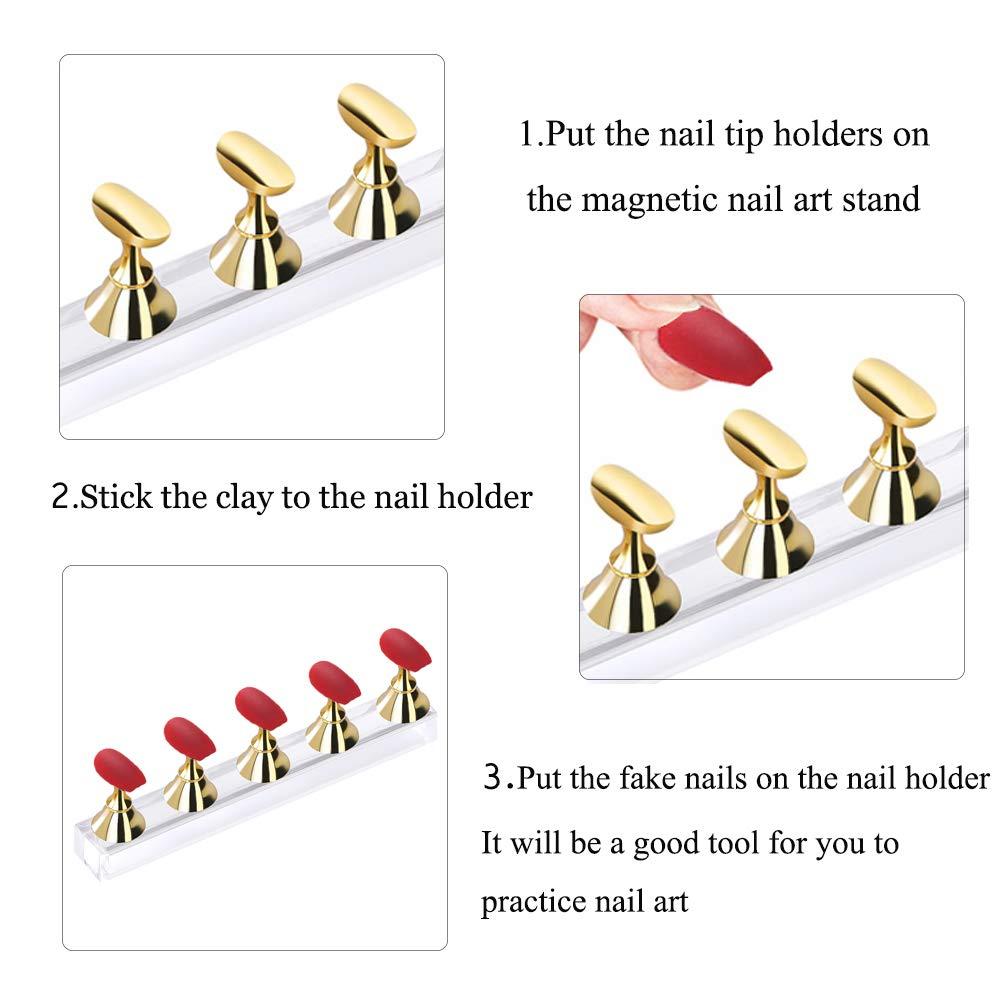 1.Put the nail tip holders on the magnetic nail art stand

2.Stick the clay to the nail holder

3.Put the fake nails on the nail holder
It will be a good tool for you to practice nail art